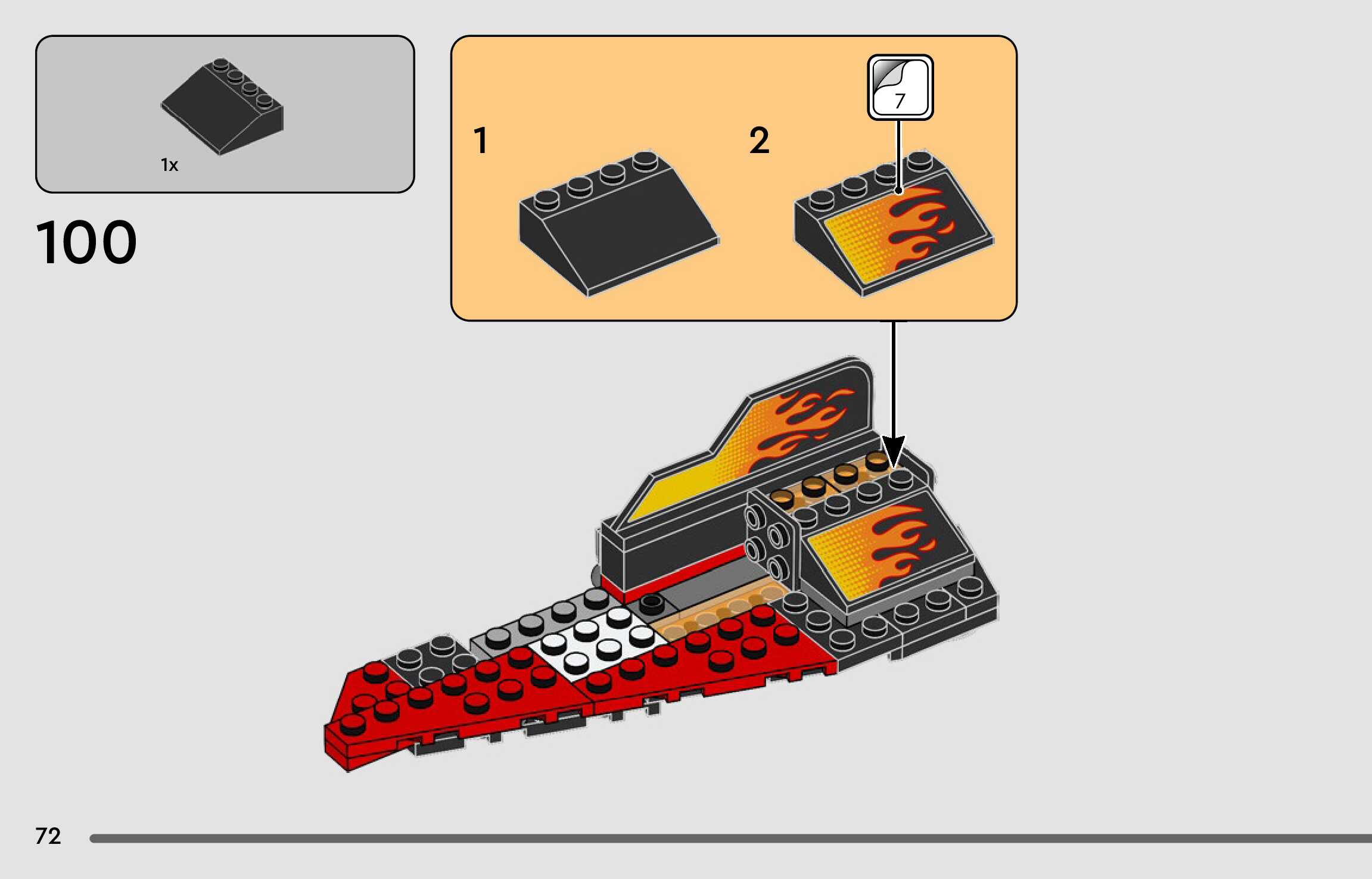 1x

100

1

2

7

72