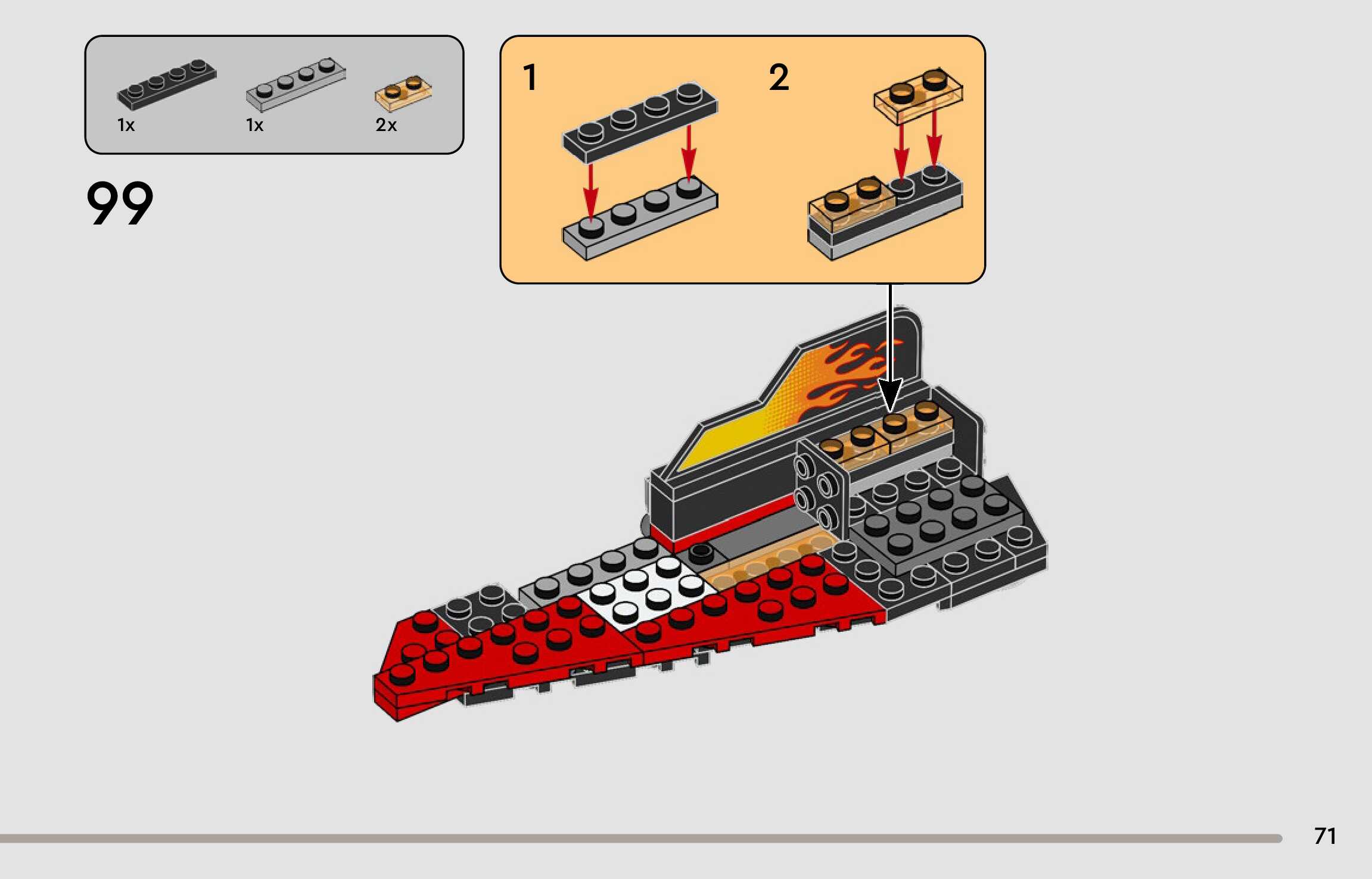 1x 1x 2x

99

1

2

71