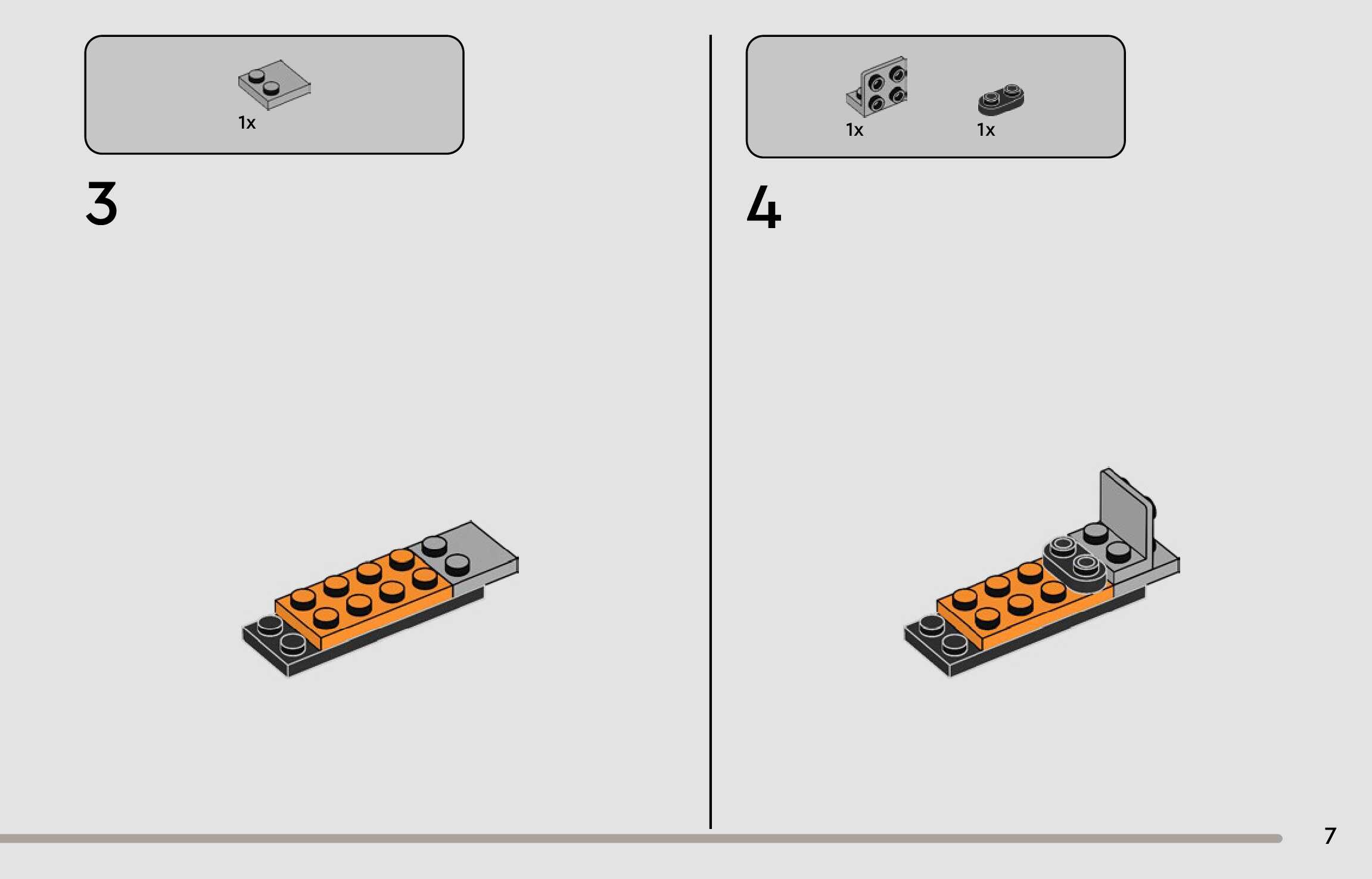 1x

3

1x

1x

4

7