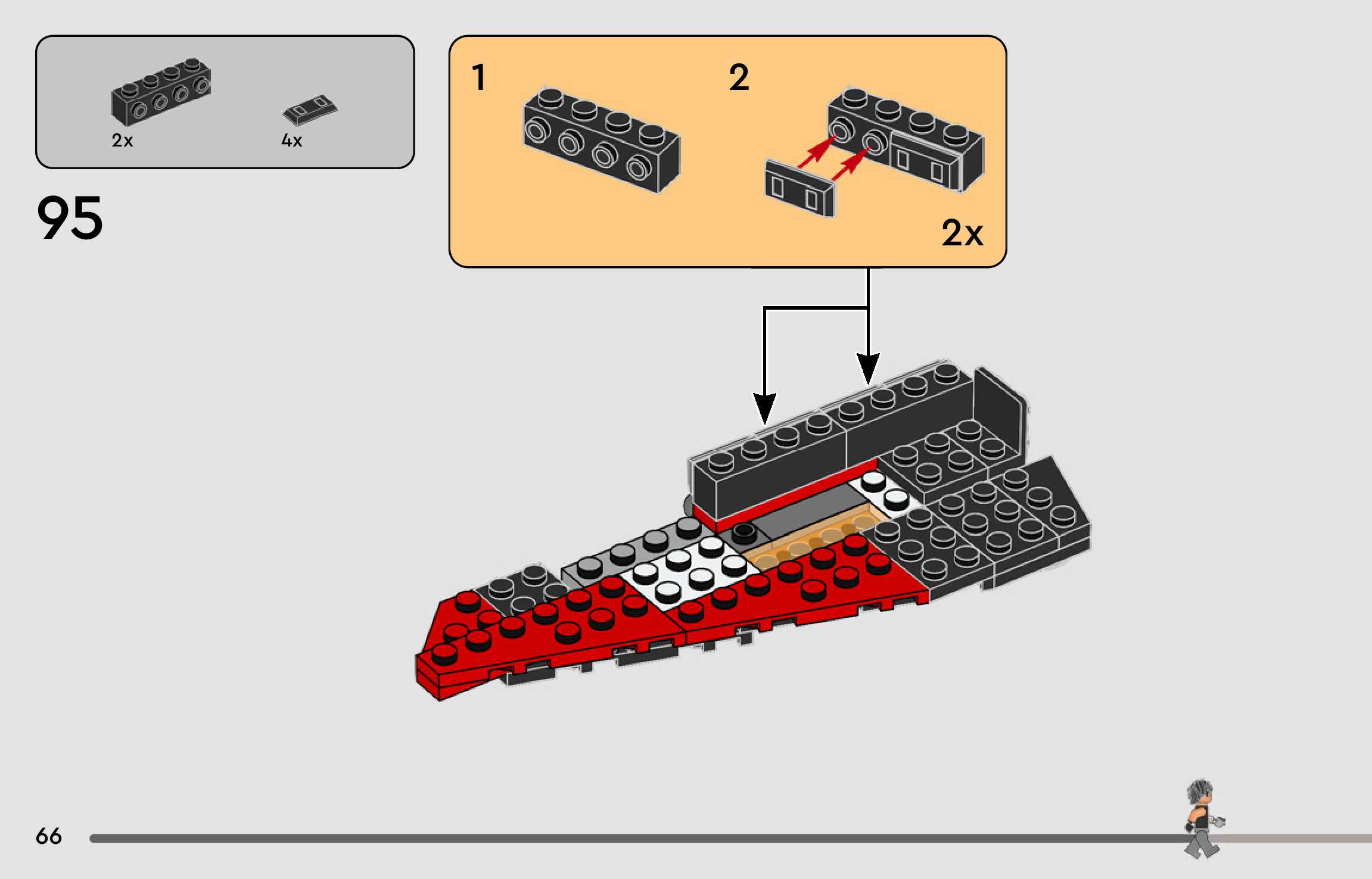 2x
4x

95

1

2

2x

66