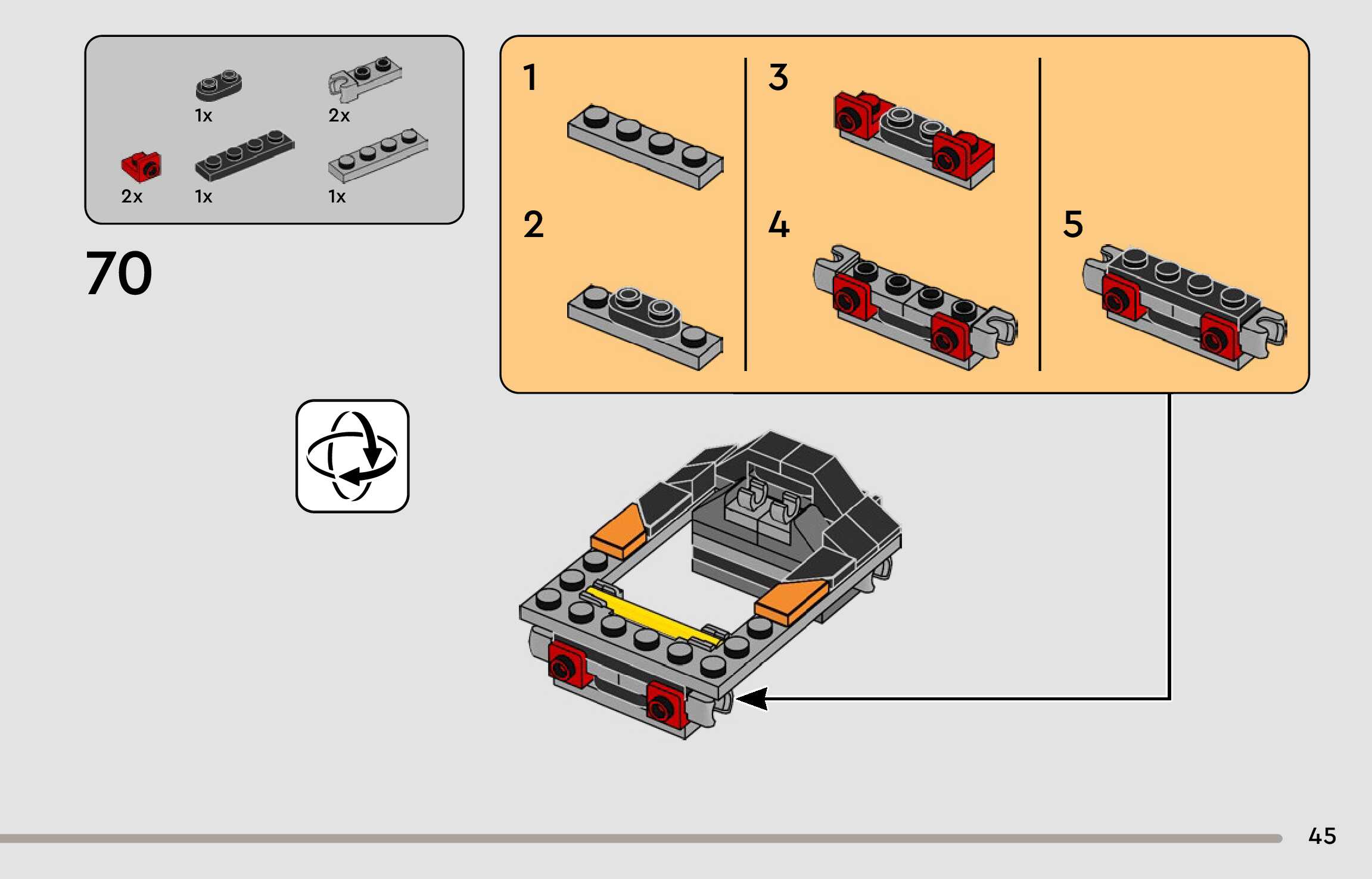 1x
2x
2x
1x
1x

70

1
2
3
4
5

45