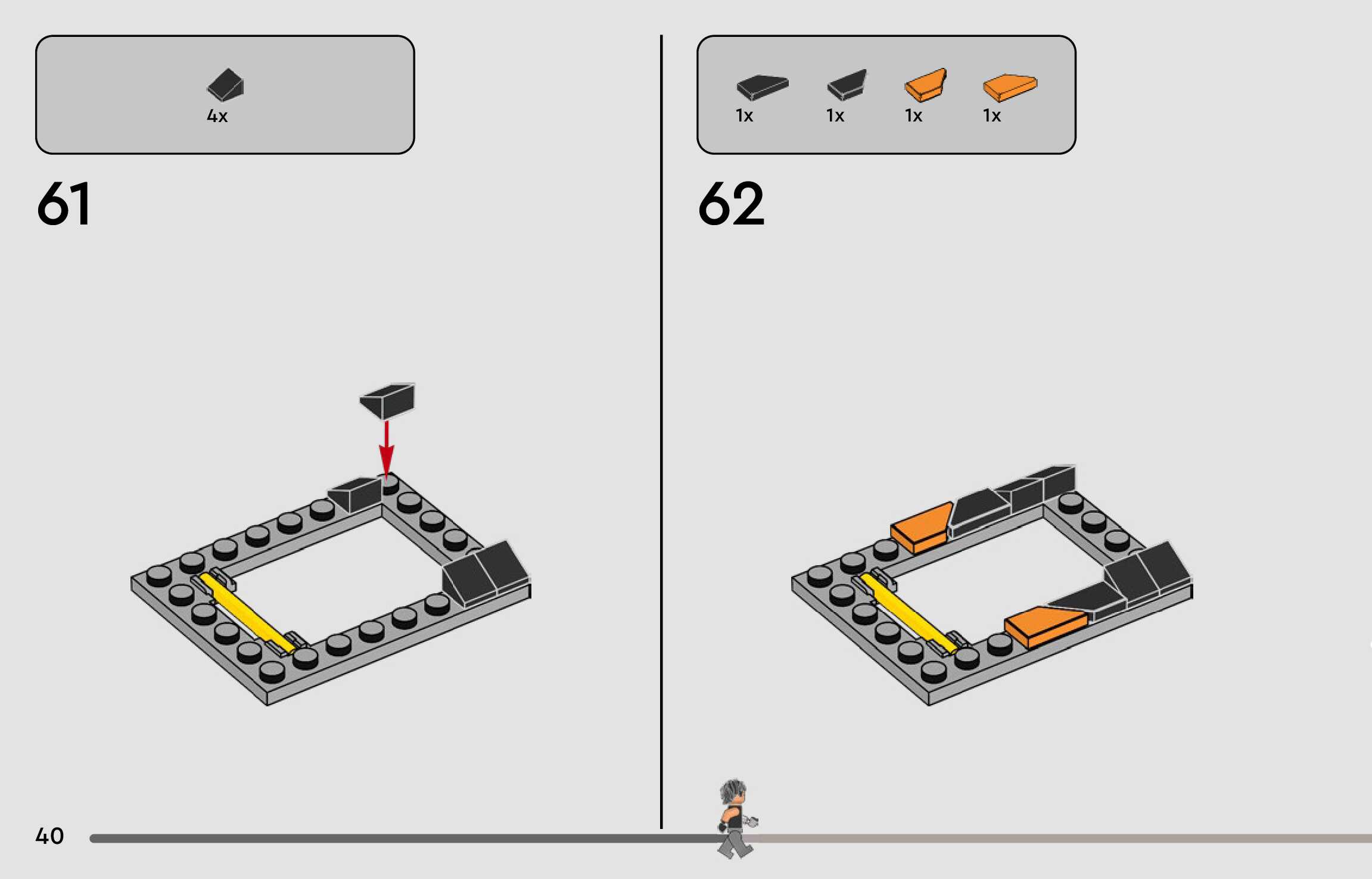 4x

61

1x 1x 1x 1x

62

40