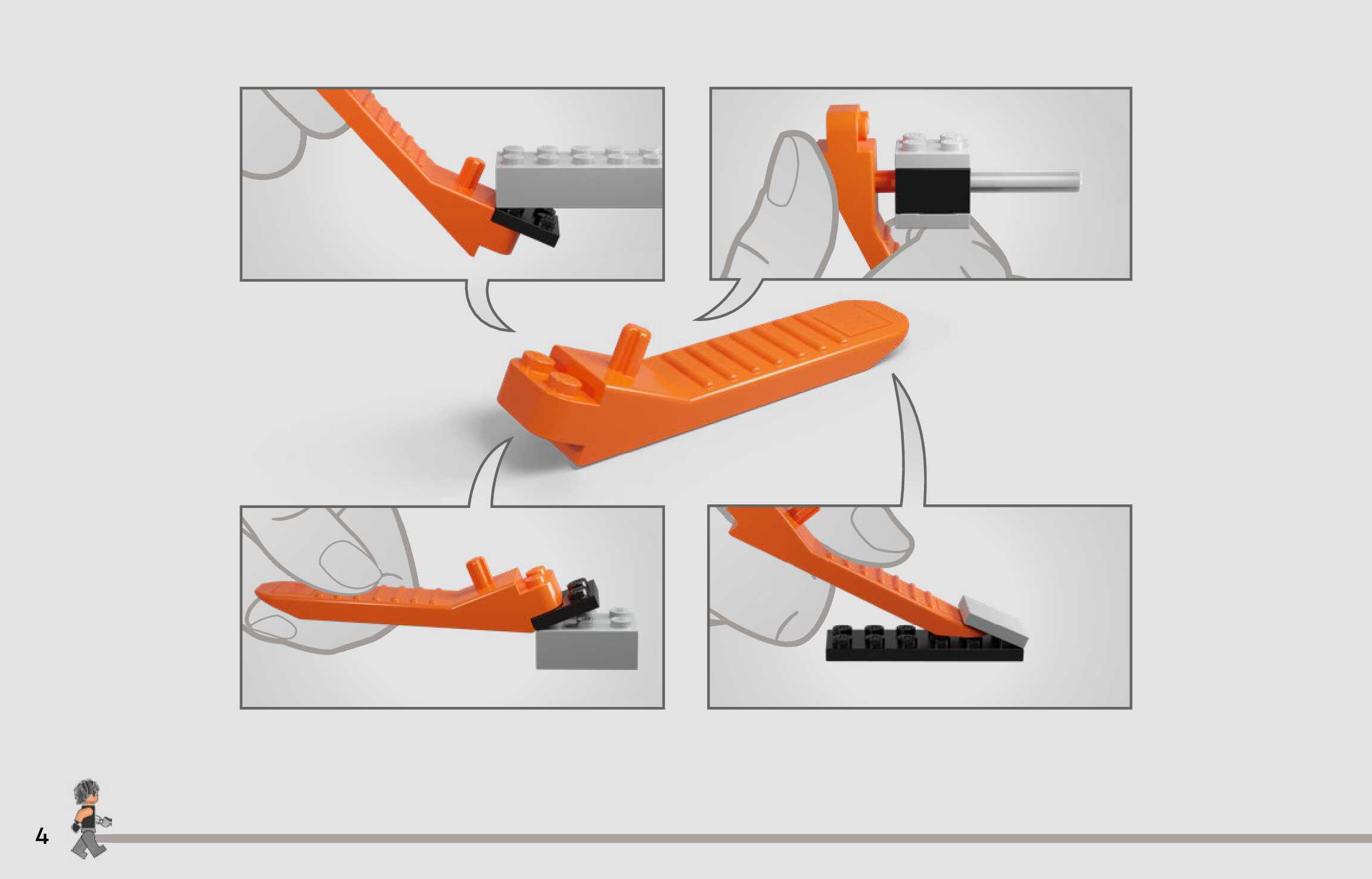 4