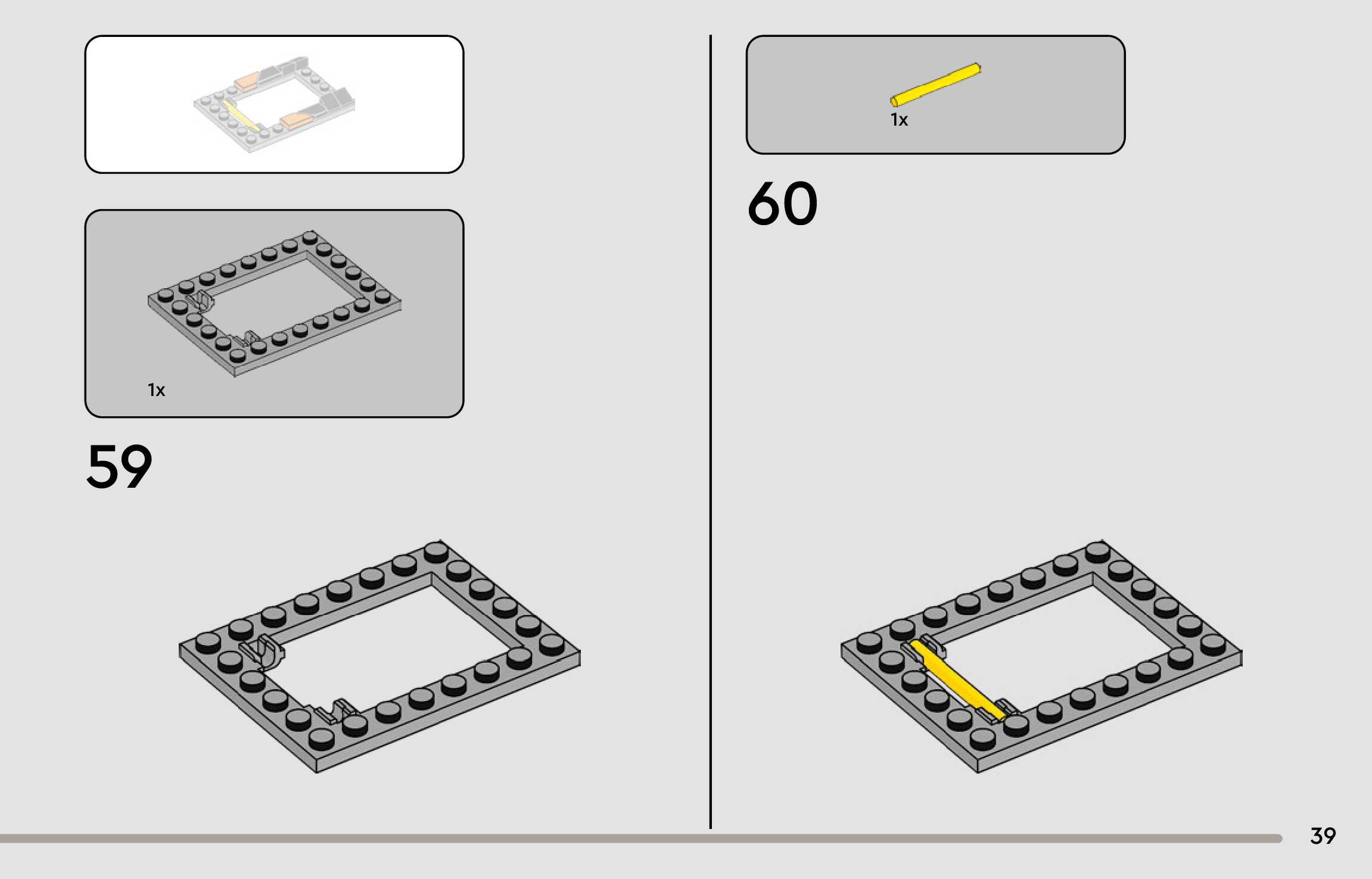 1x

59

1x

60

39