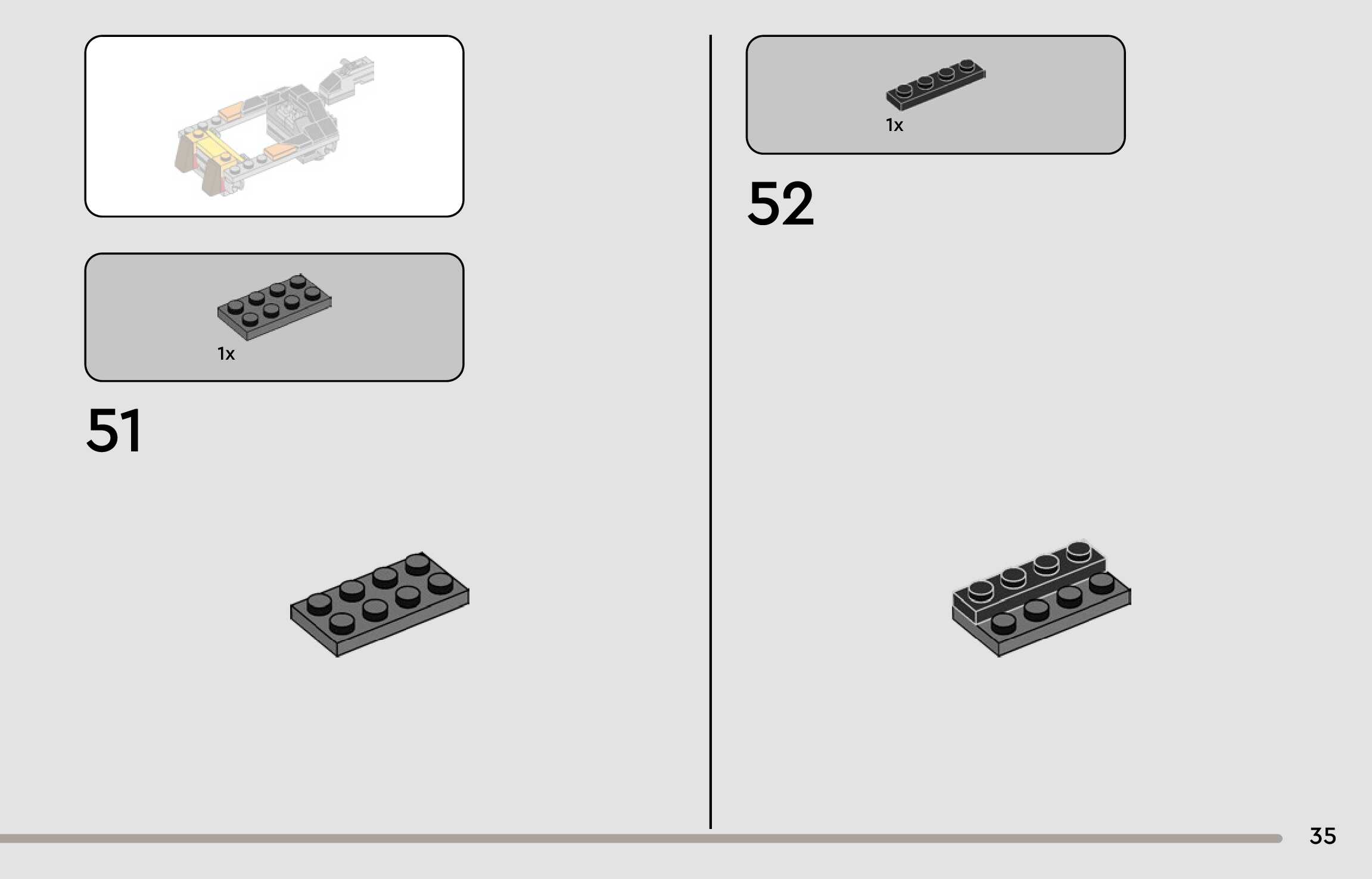 1x

51

1x

52

35