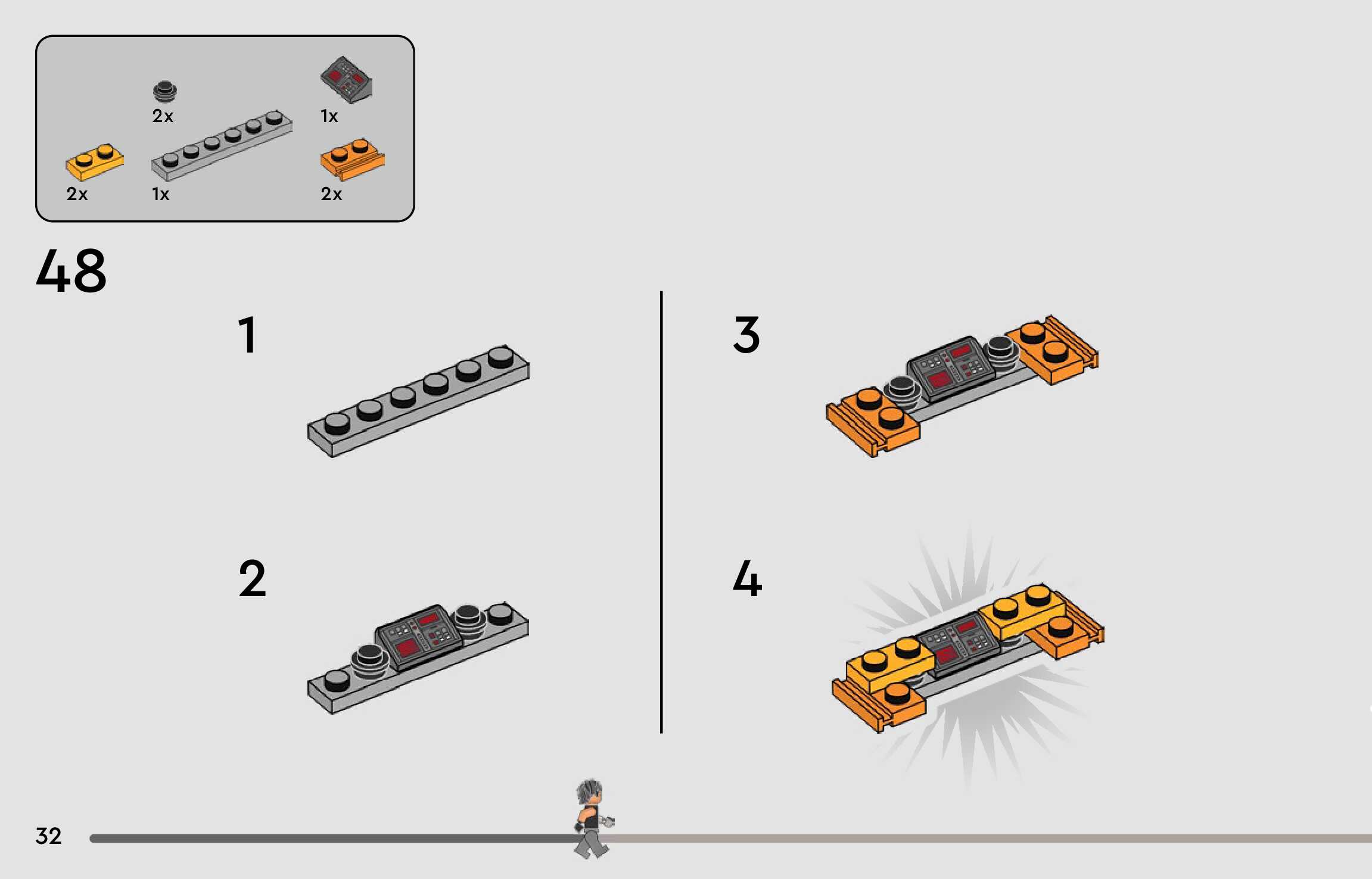 2x
1x
2x
1x
2x

48

1

2

3

4

32