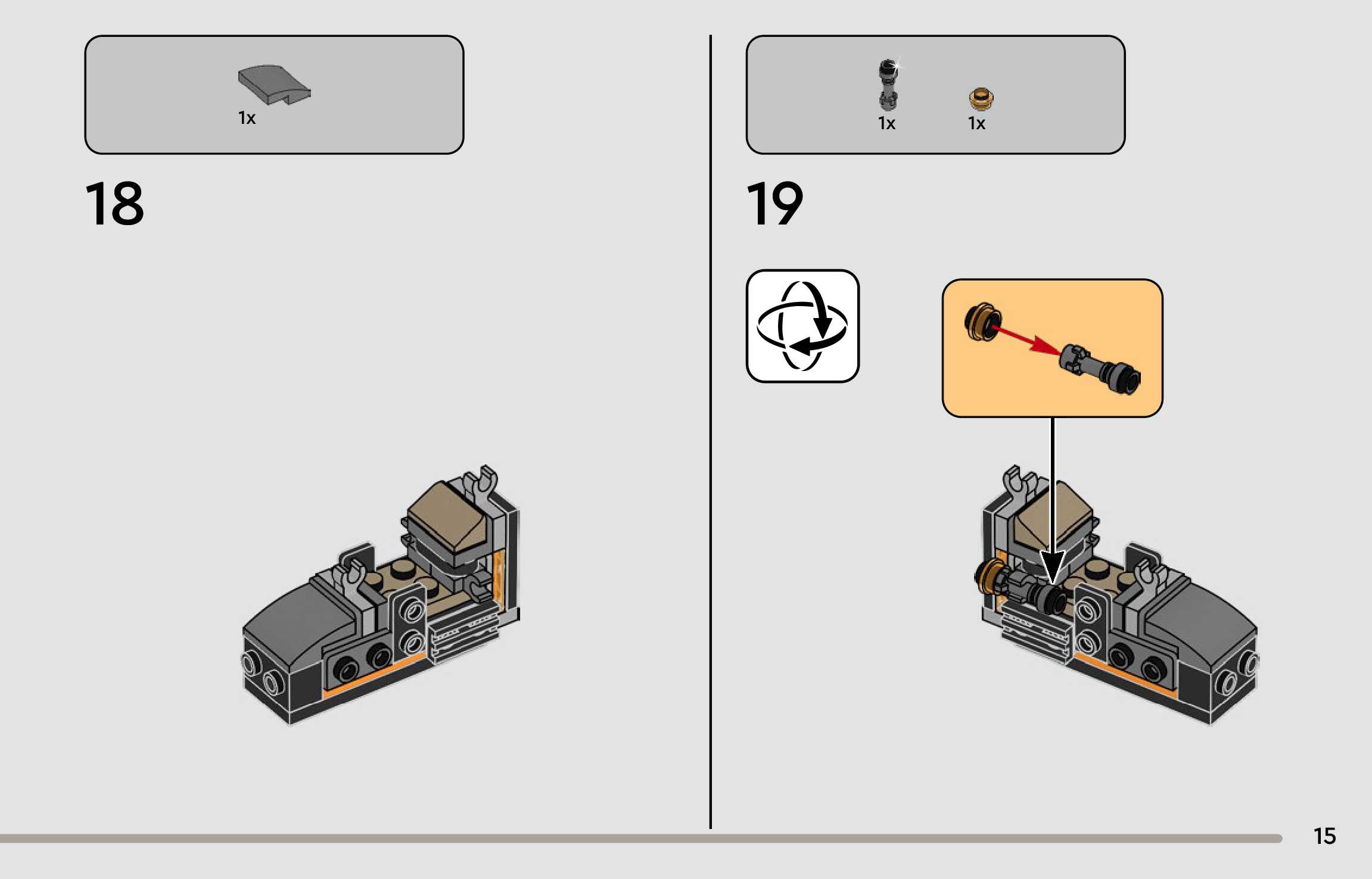 1x

18

1x 1x

19

15