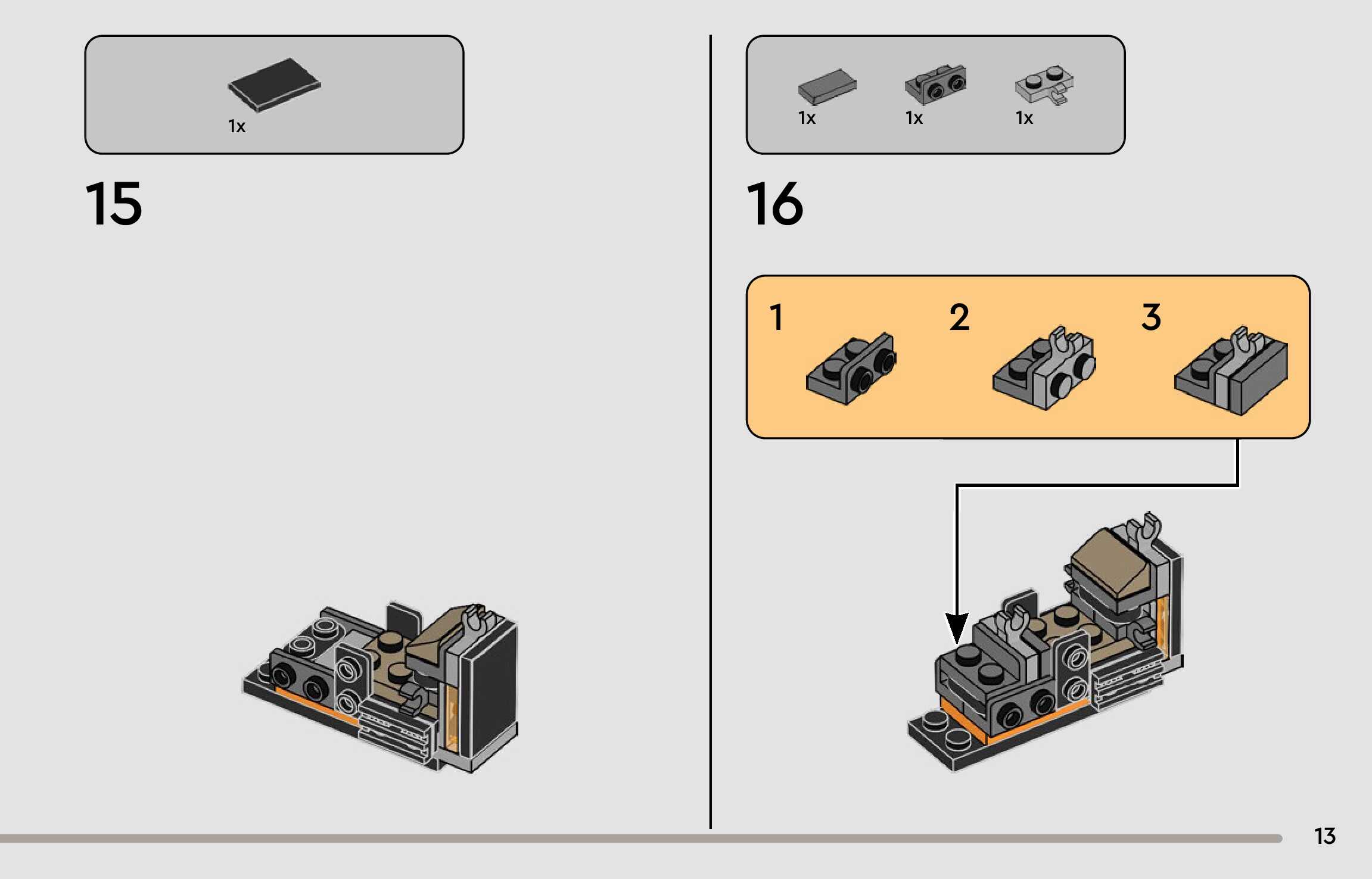 1x

15

1x 1x 1x

16

1

2

3

13