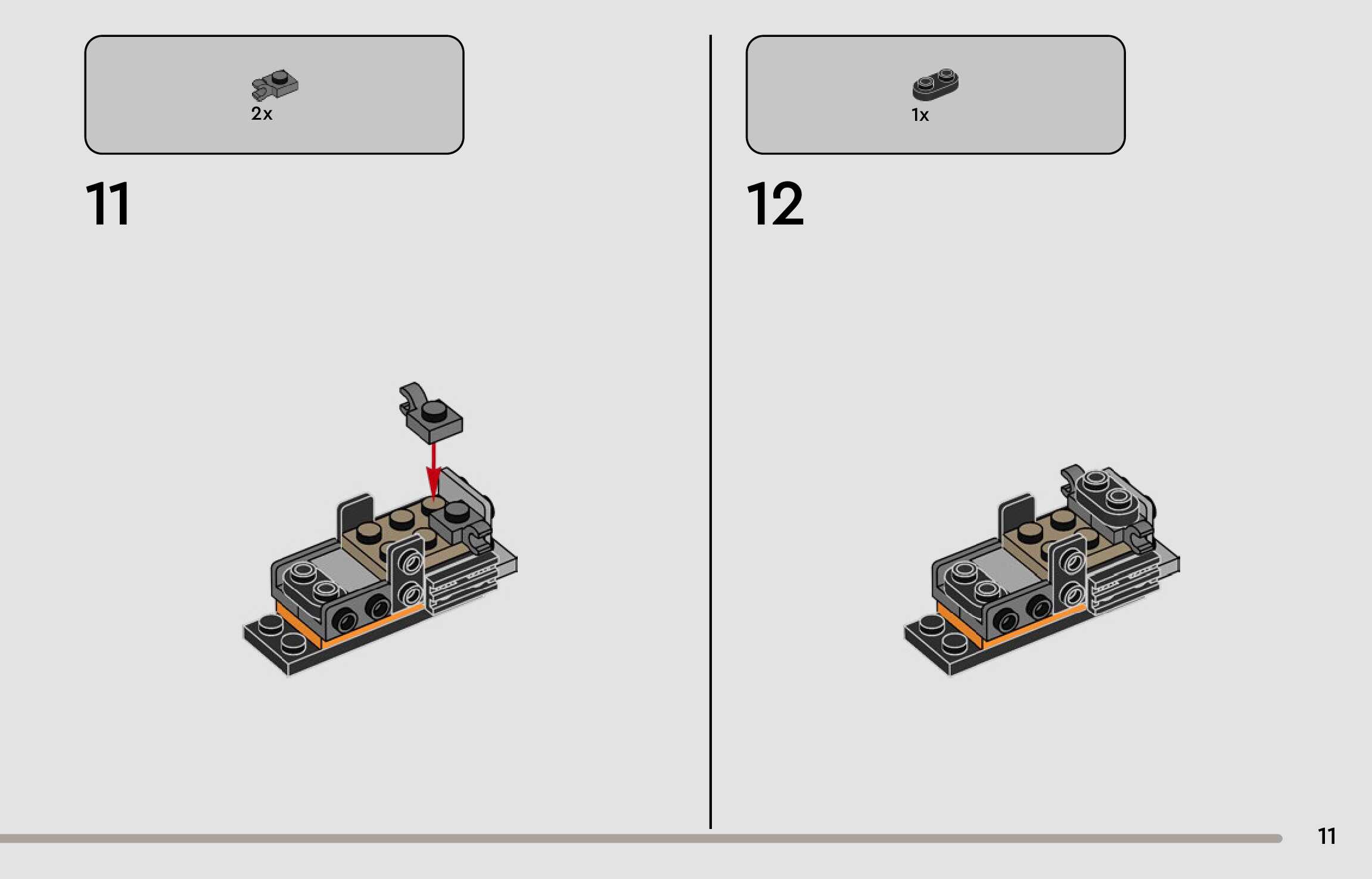 2x

11

1x

12

11