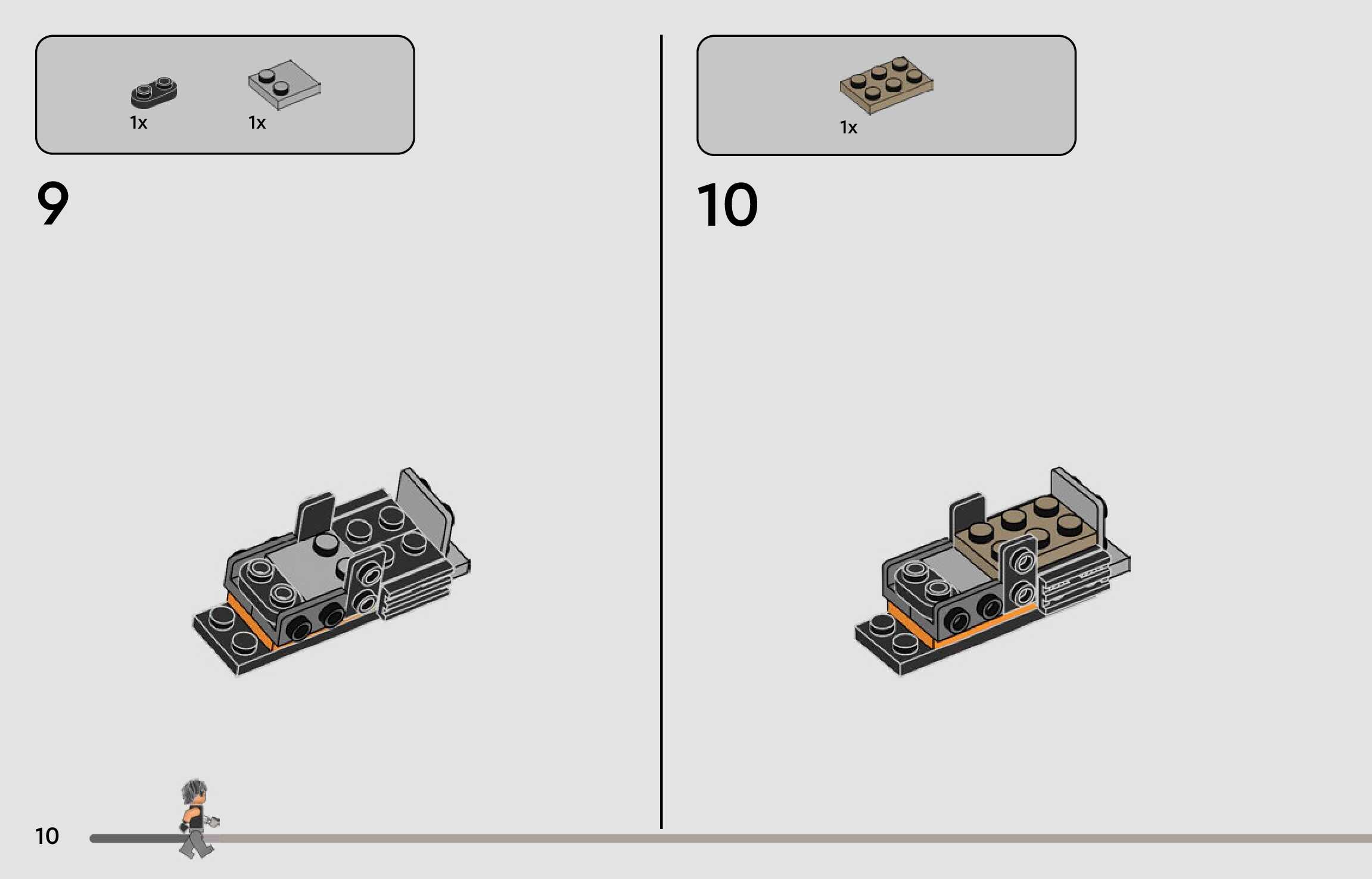 1x 1x

9

1x

10

10