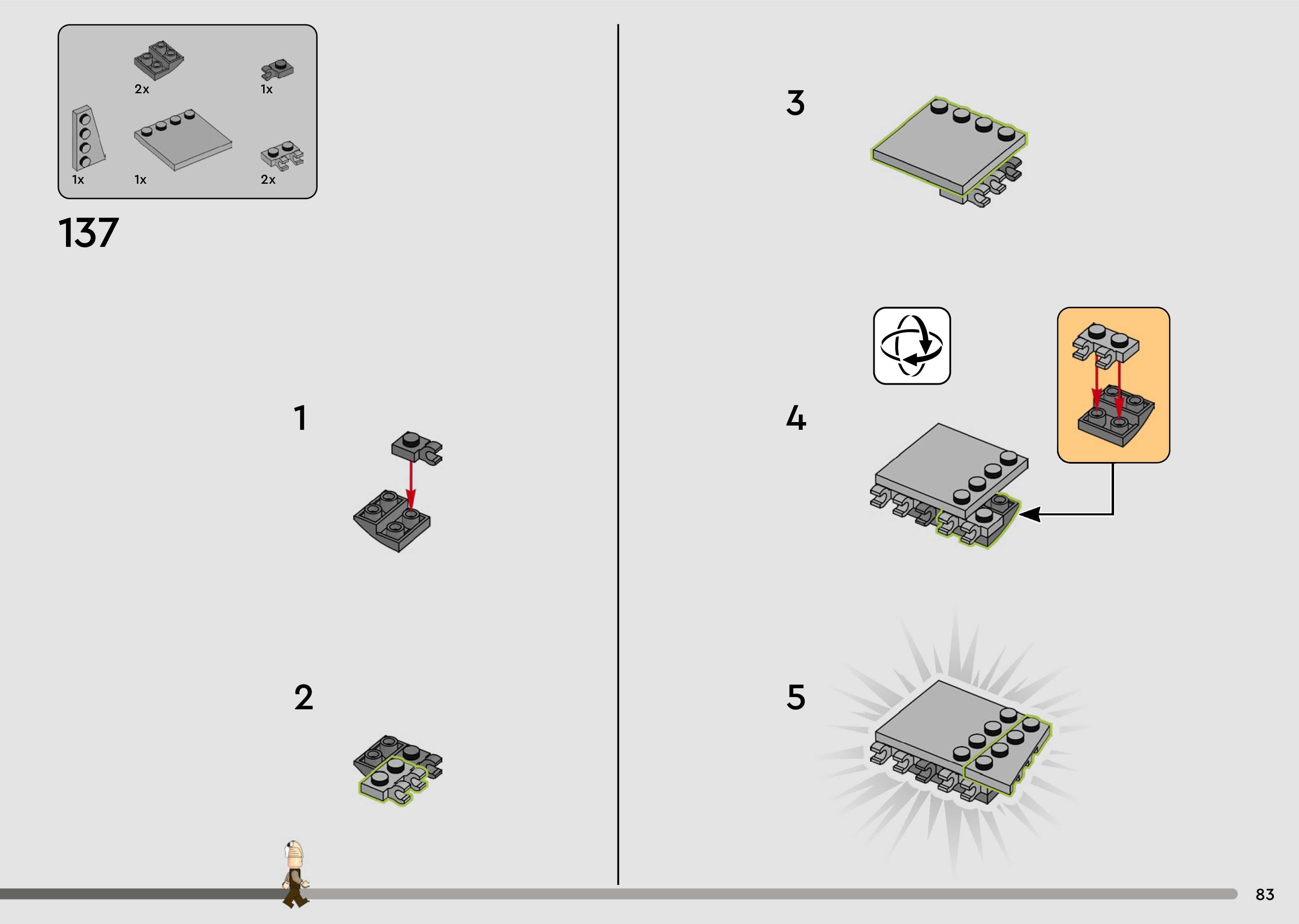 2x
1x
1x
1x
2x

137

1

2

3

4

5

83