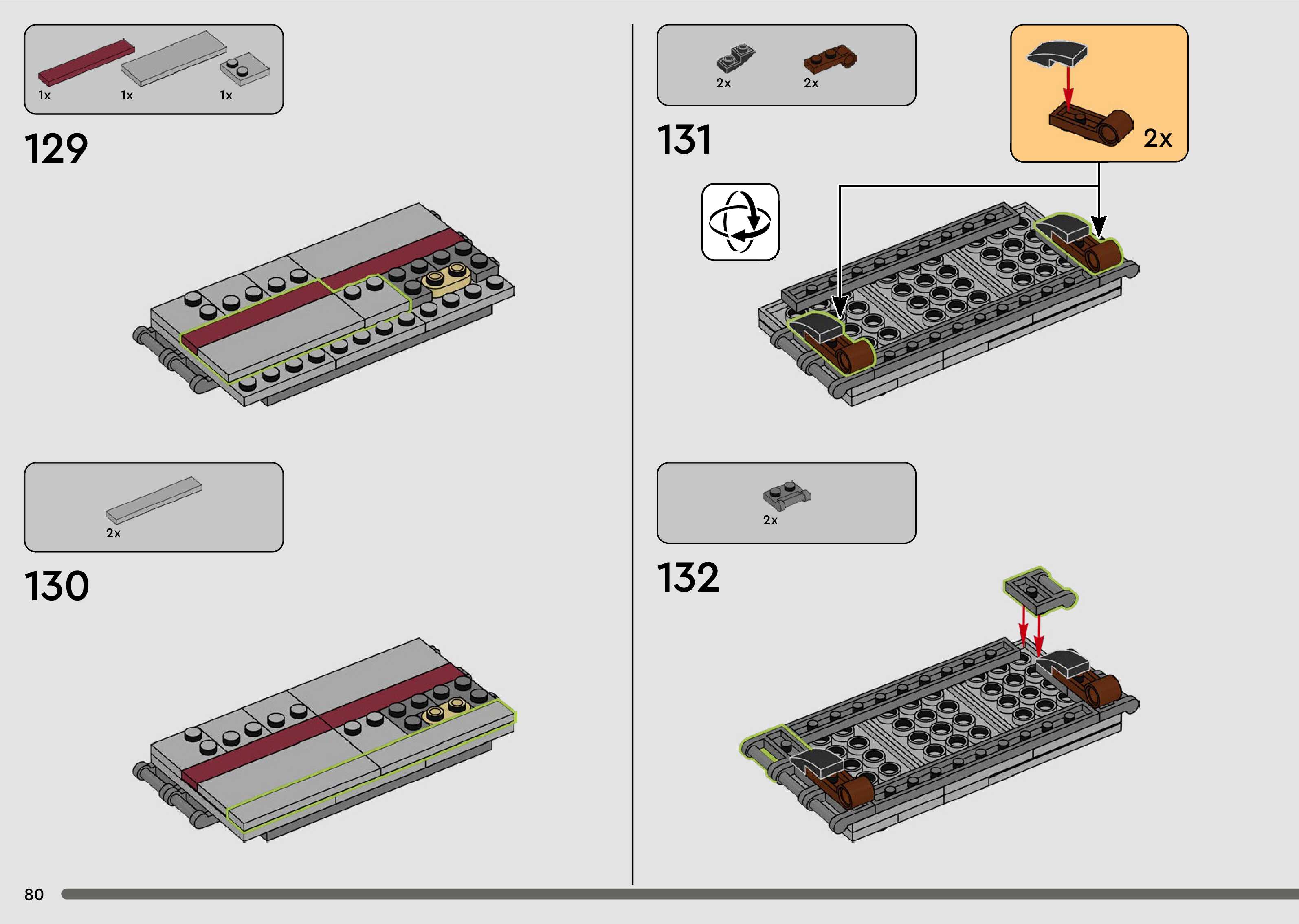 1x 1x 1x

129

2x

130

2x 2x

131

2x

2x

132

80