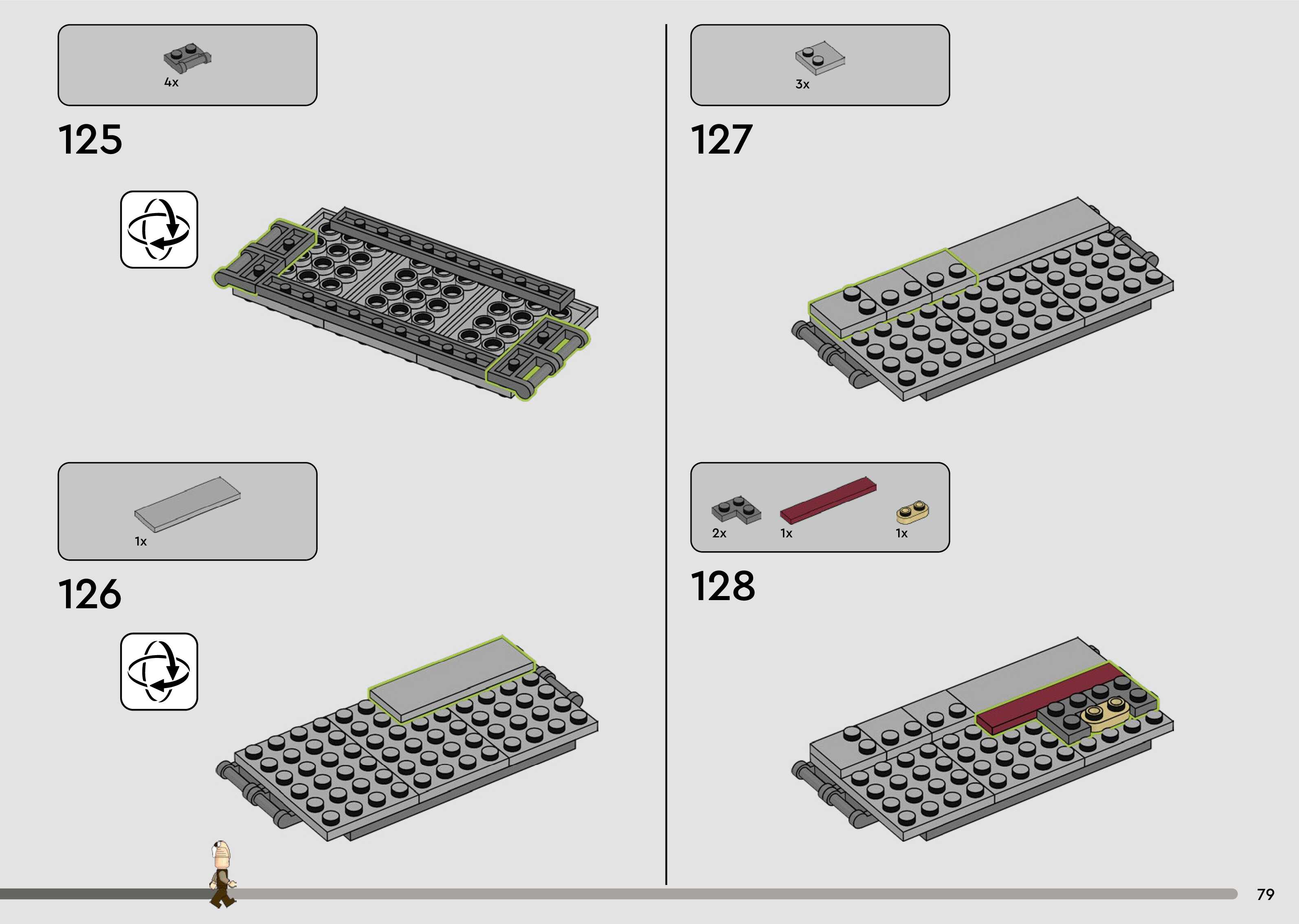 4x

125

1x

126

3x

127

2x 1x 1x

128

79