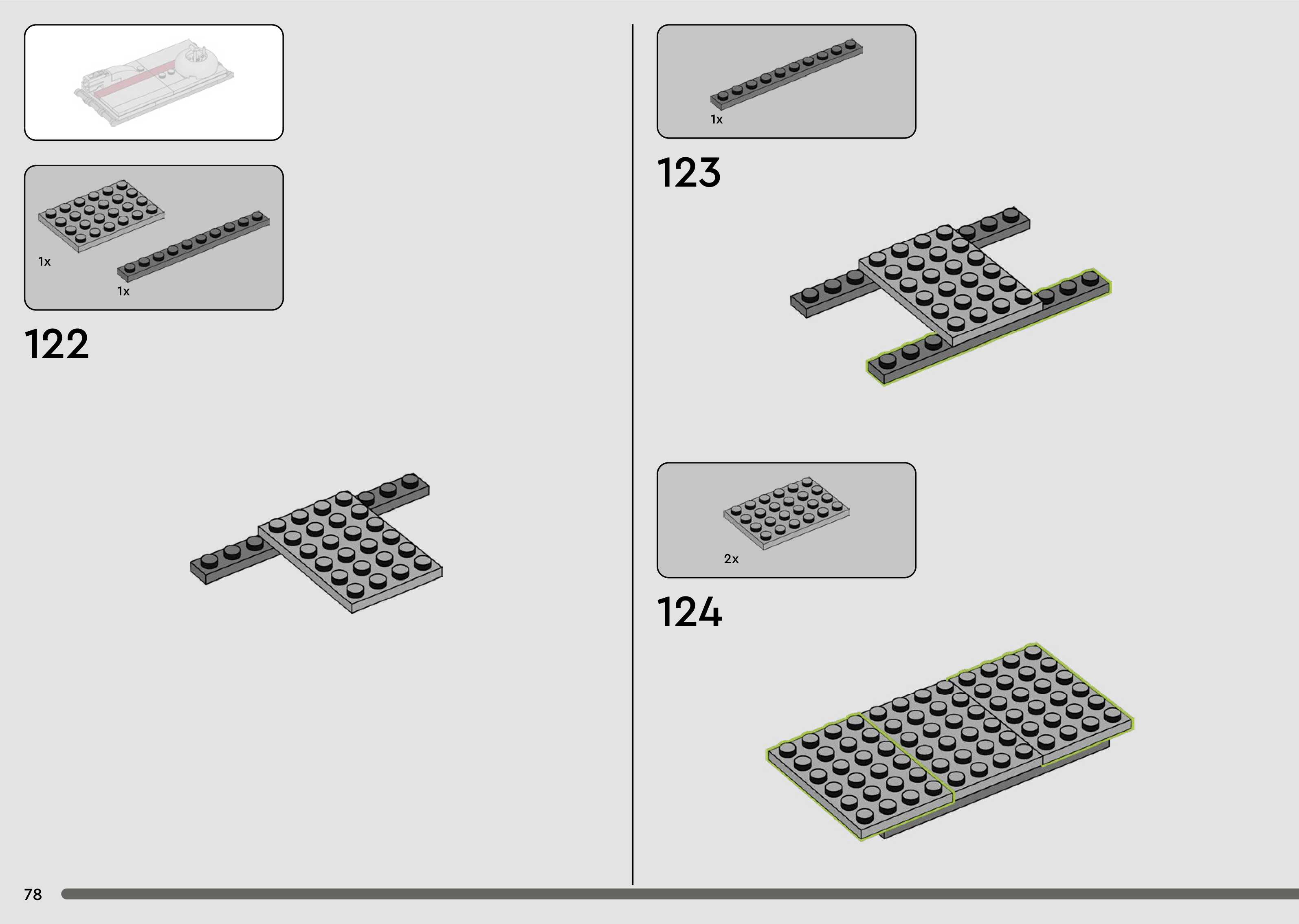 1x

1x

122

1x

123

2x

124

78