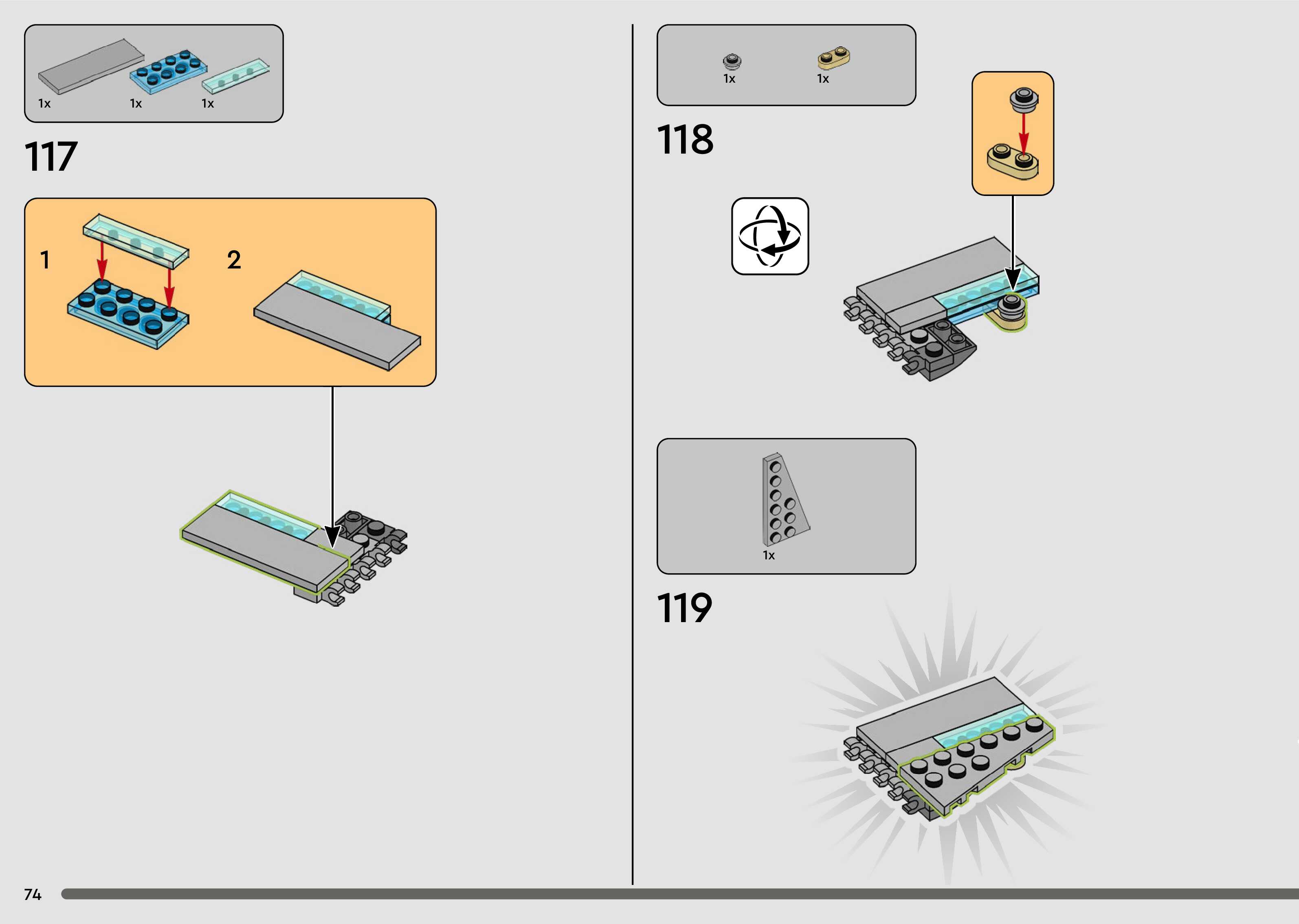 1x 1x 1x

117

1

2

1x 1x

118

1x

119

74