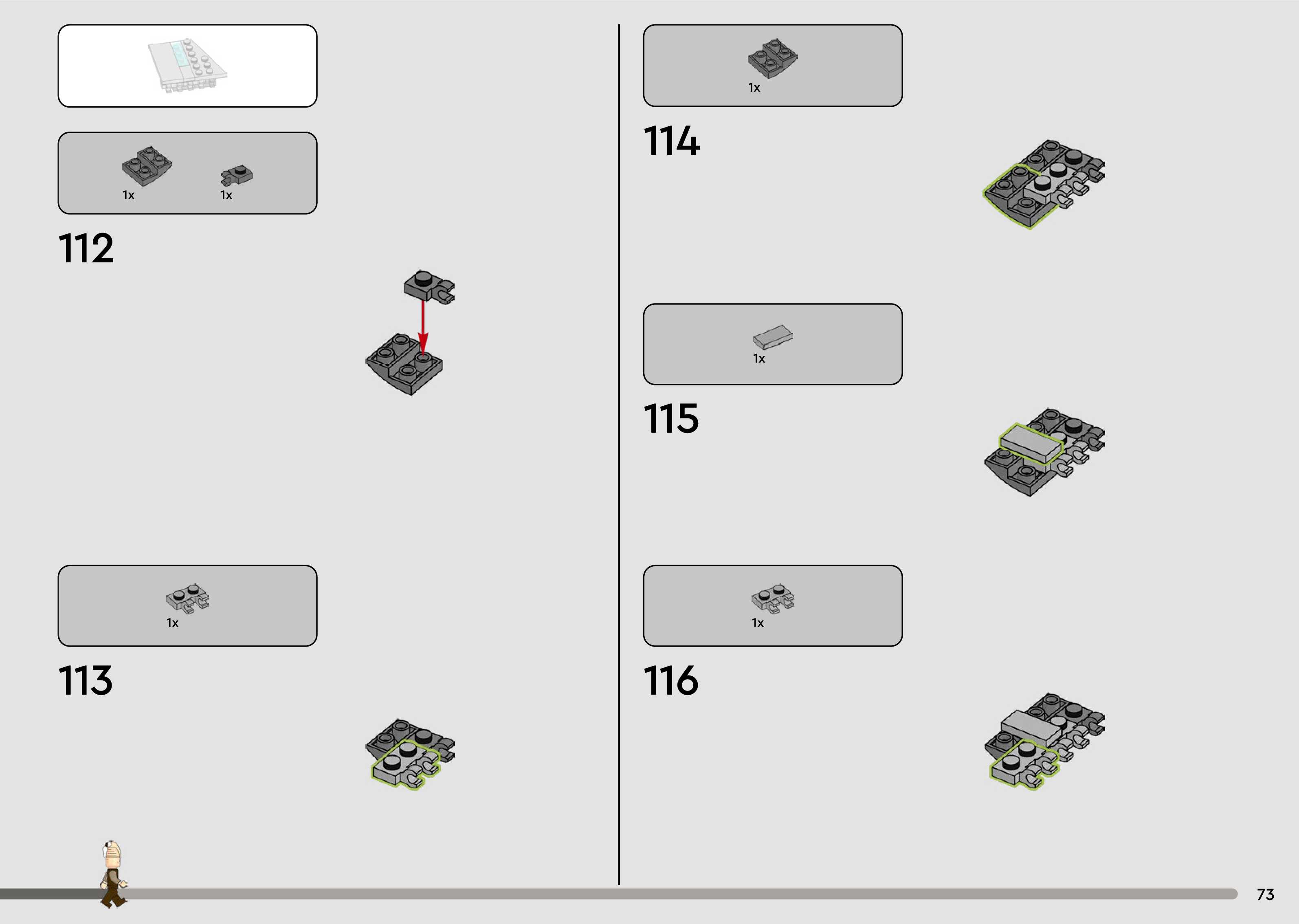 1x 1x

112

1x

113

1x

114

1x

115

1x

116

73