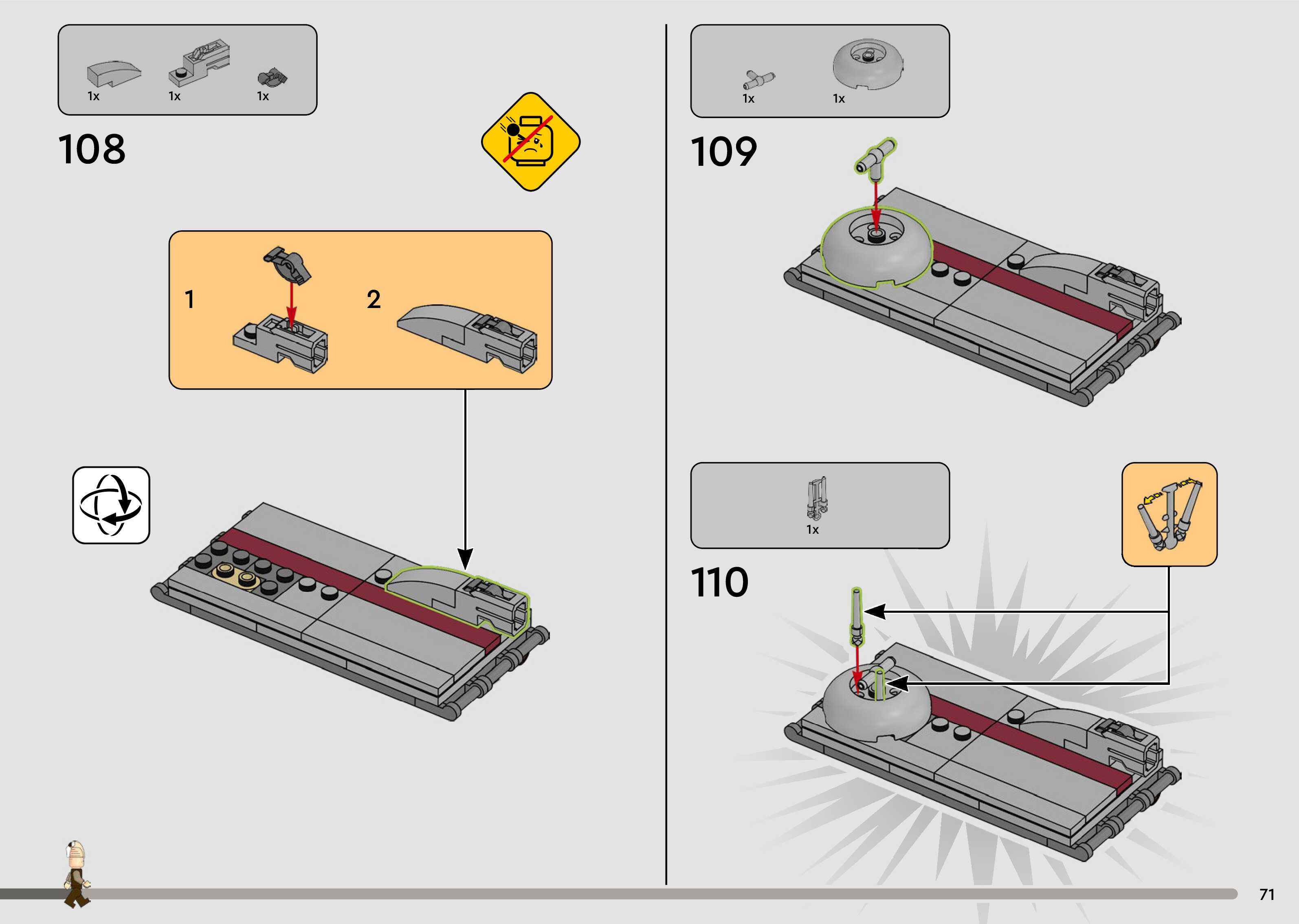 1x 1x 1x

108

1

2

1x 1x

109

1x

110

71