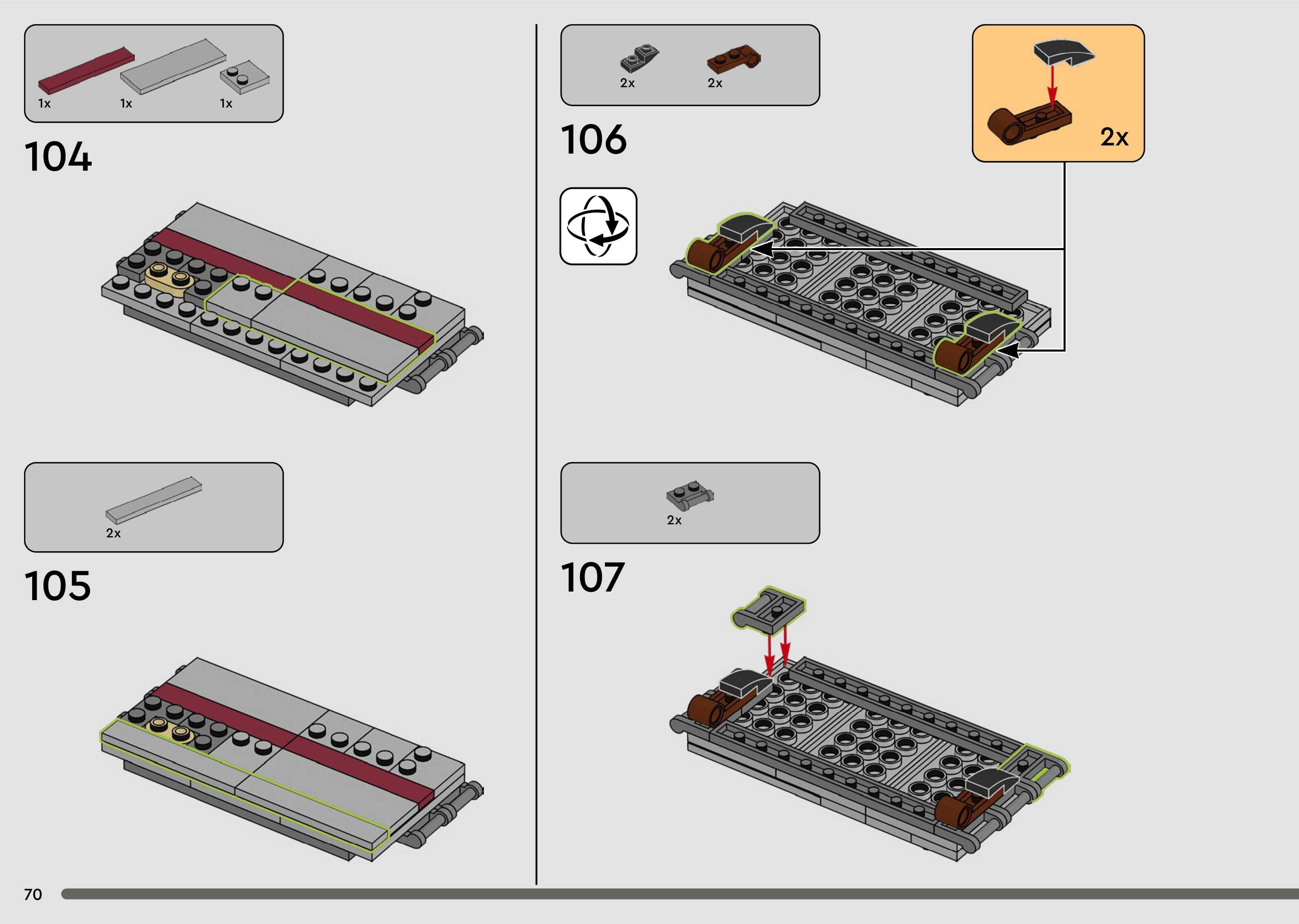 1x 1x 1x

104

2x

105

2x 2x

106

2x

2x

107

70