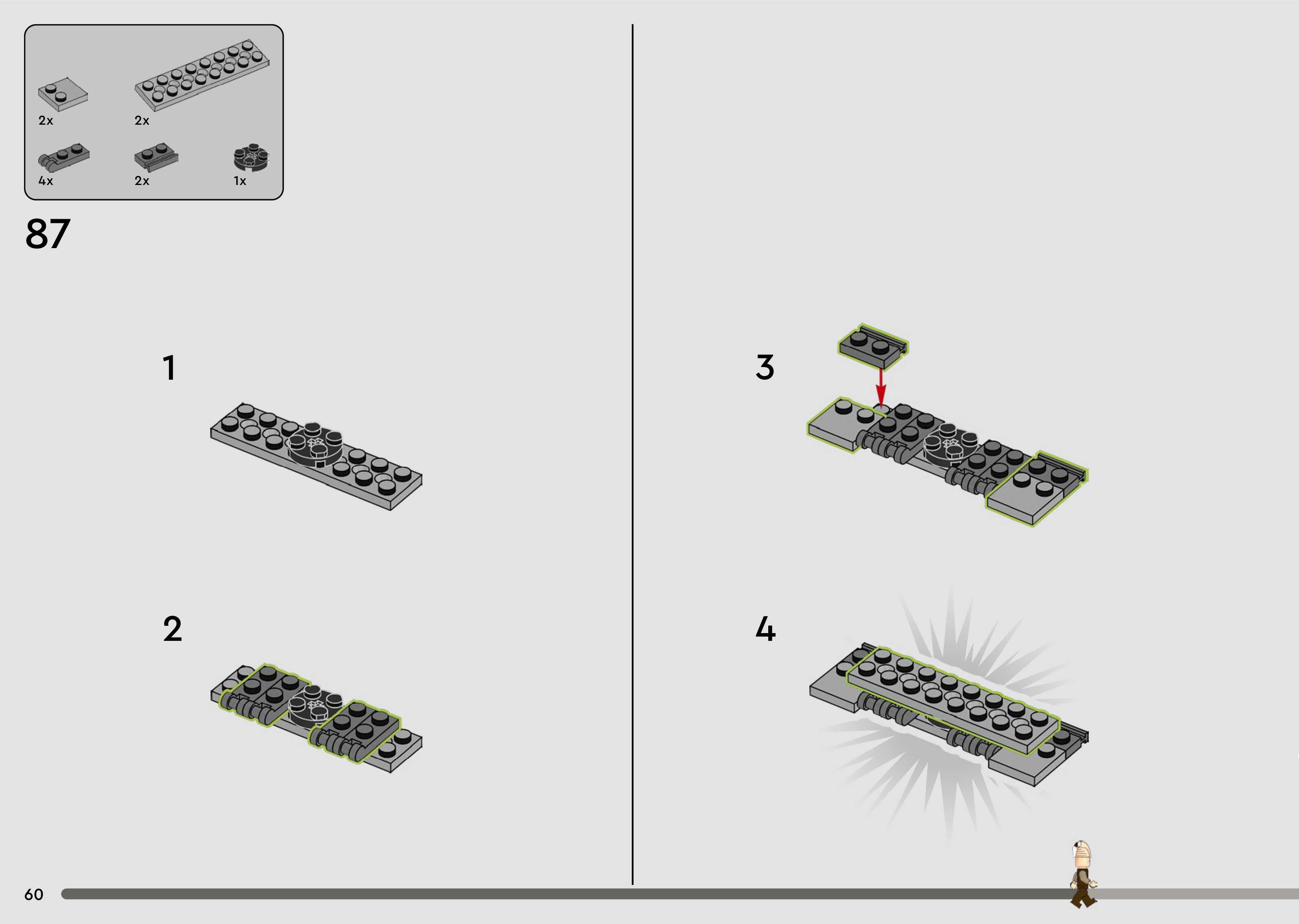 2x
2x
4x
2x
1x

87

1

2

3

4

60