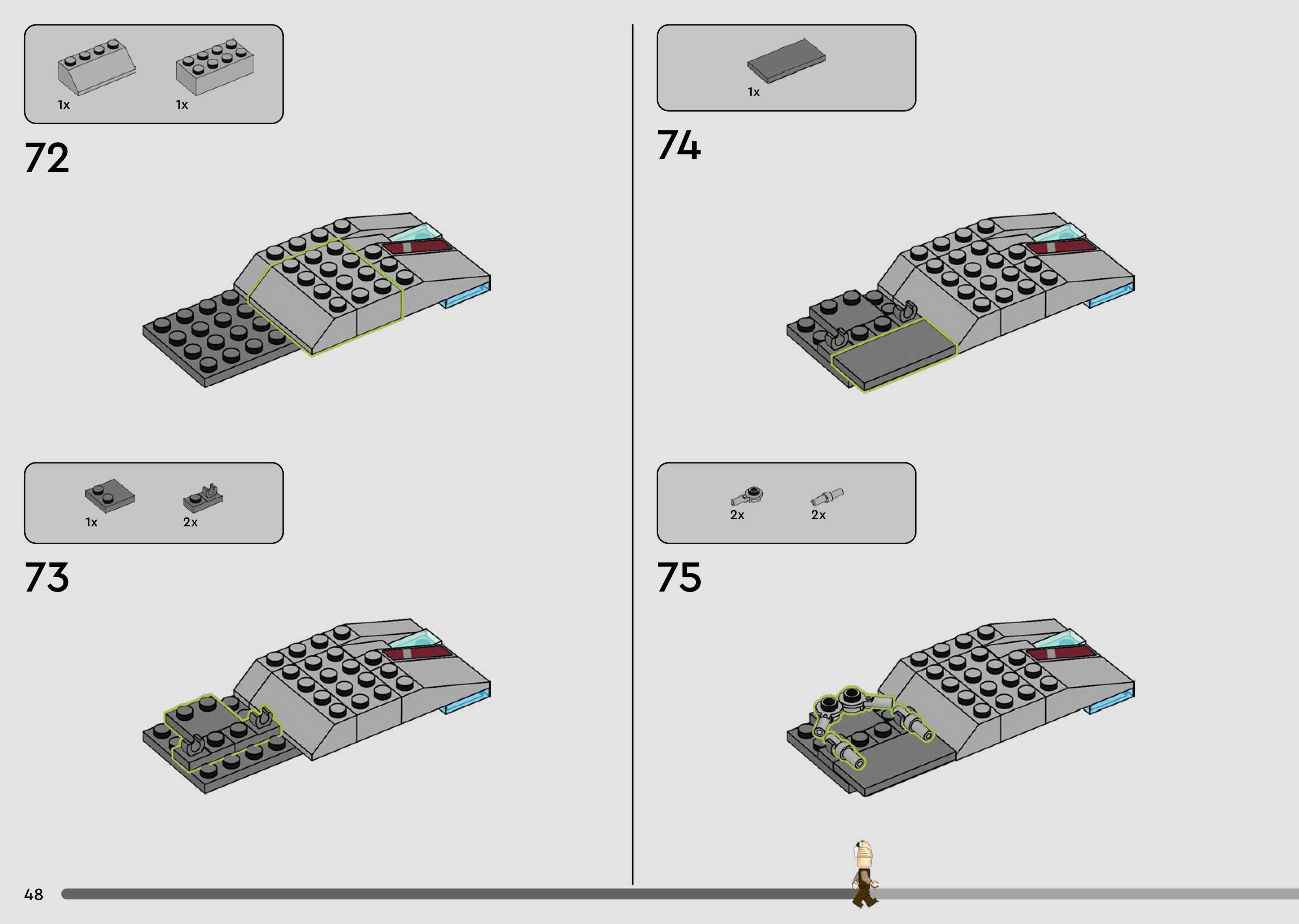 1x
1x

72

1x
2x

73

1x

74

2x
2x

75

48