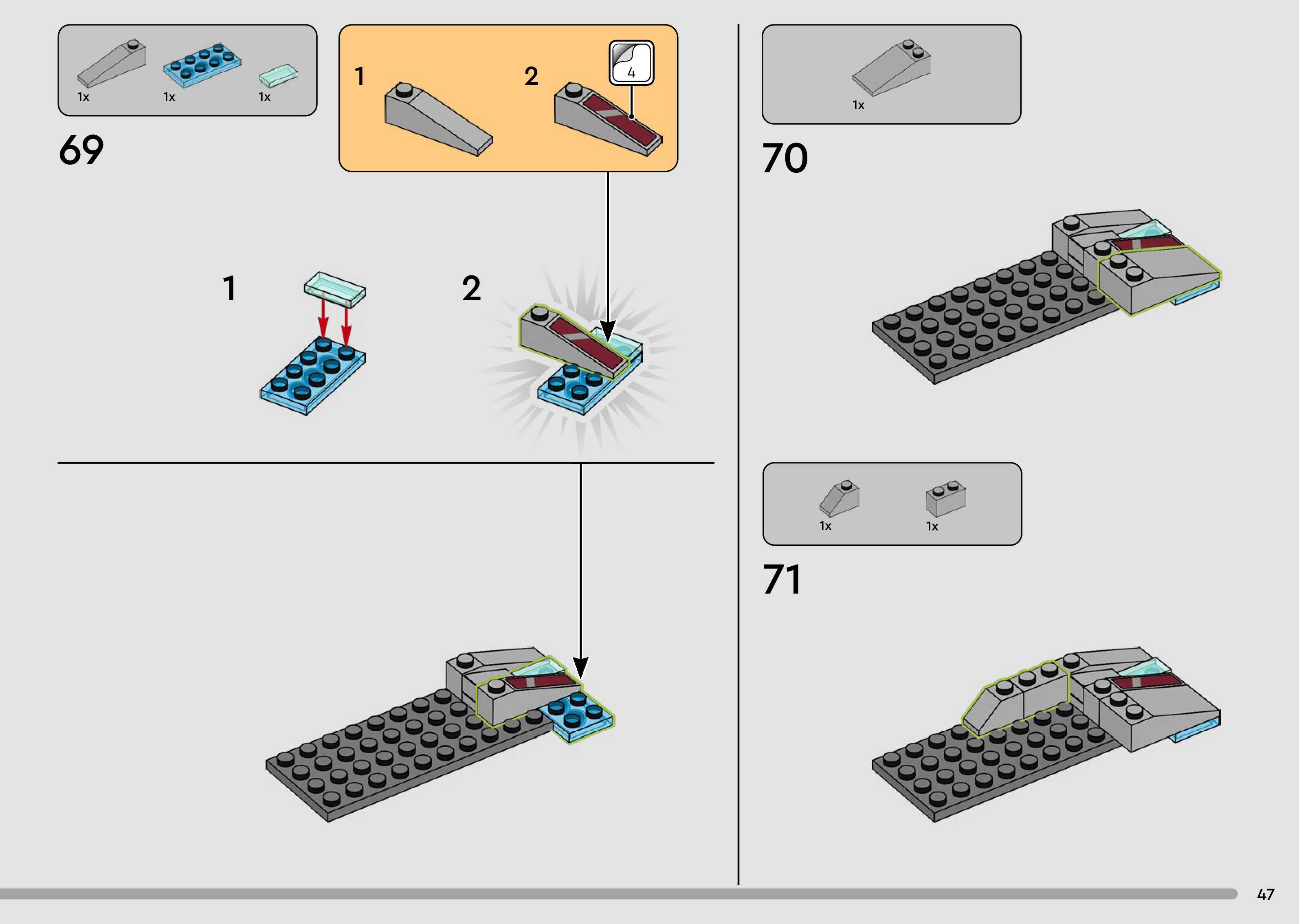 1x 1x 1x

69

1

2

4

1

2

1x

70

1x 1x

71

47