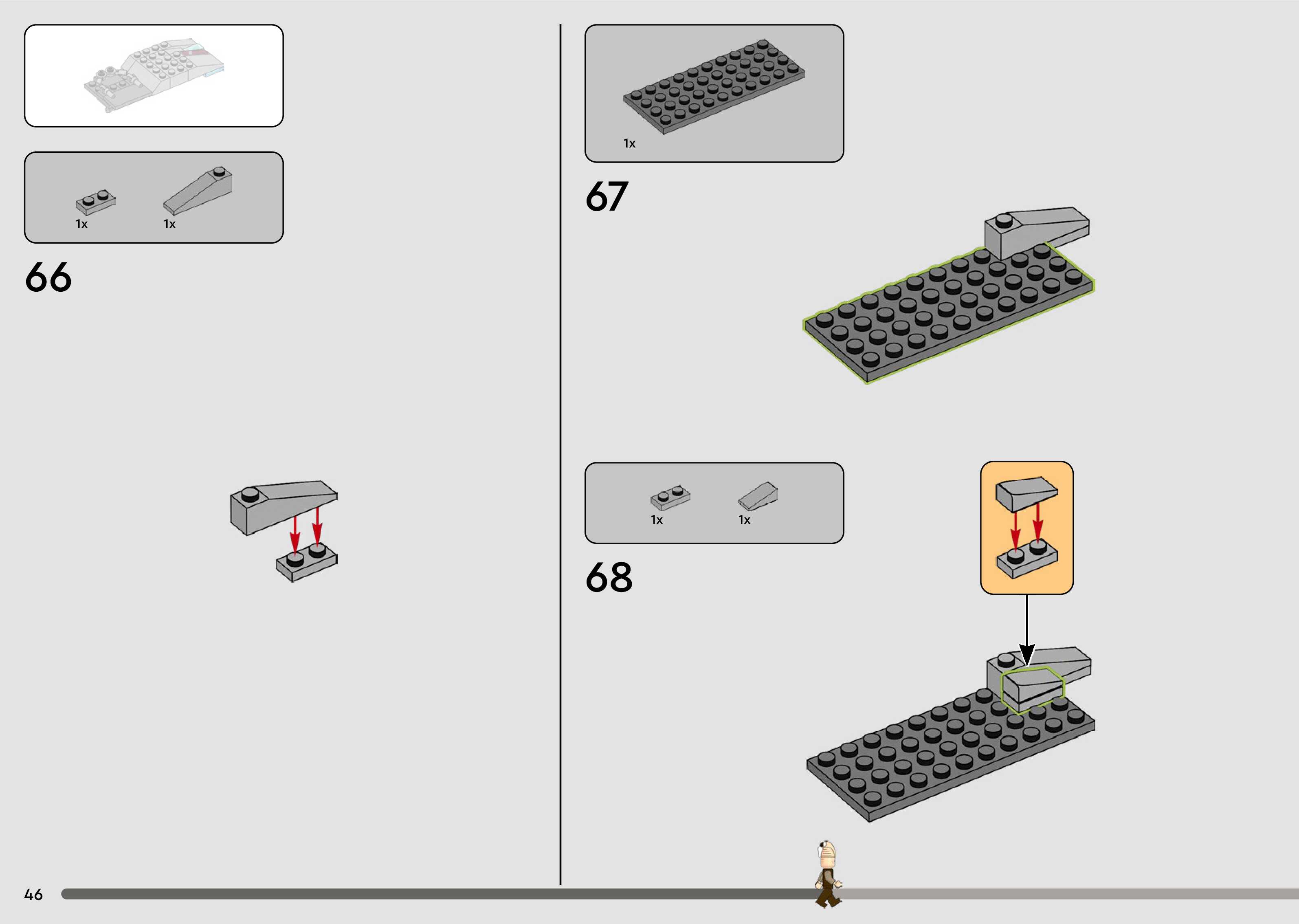 1x 1x

66

1x

67

1x 1x

68

46