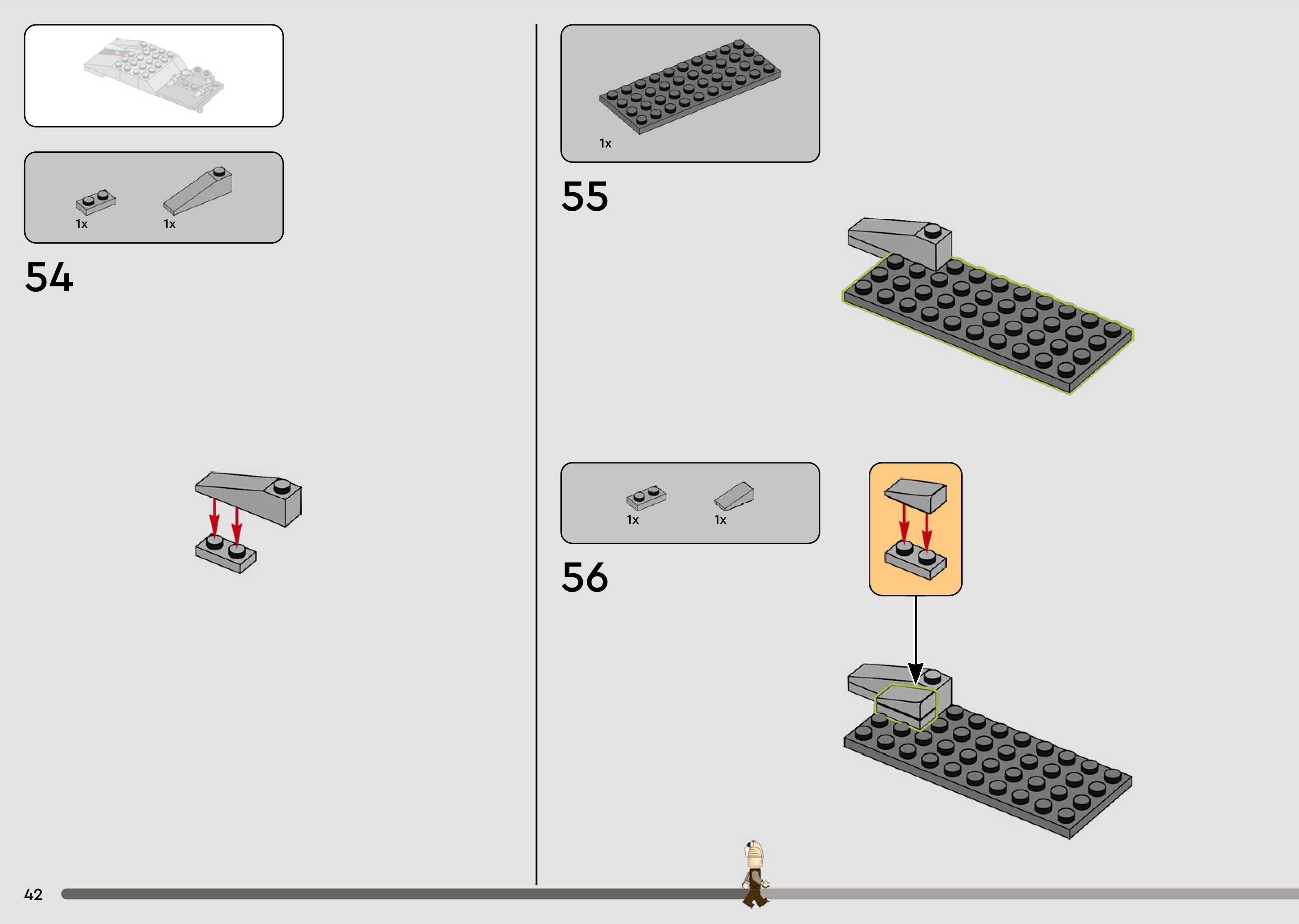 1x 1x

54

1x

55

1x 1x

56

42