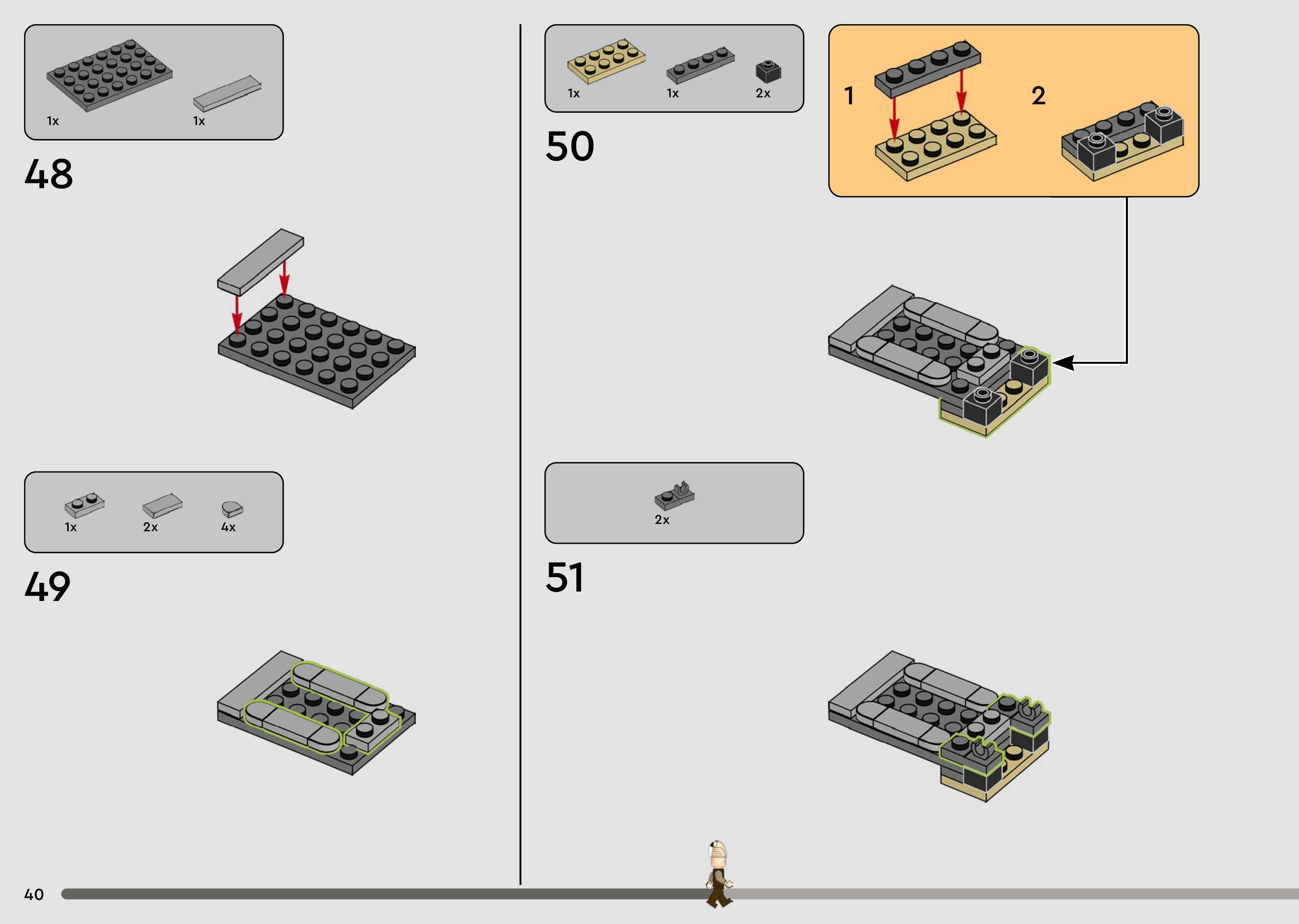 1x 1x

48

1x 2x 4x

49

1x 1x 2x

50

1 2

2x

51

40