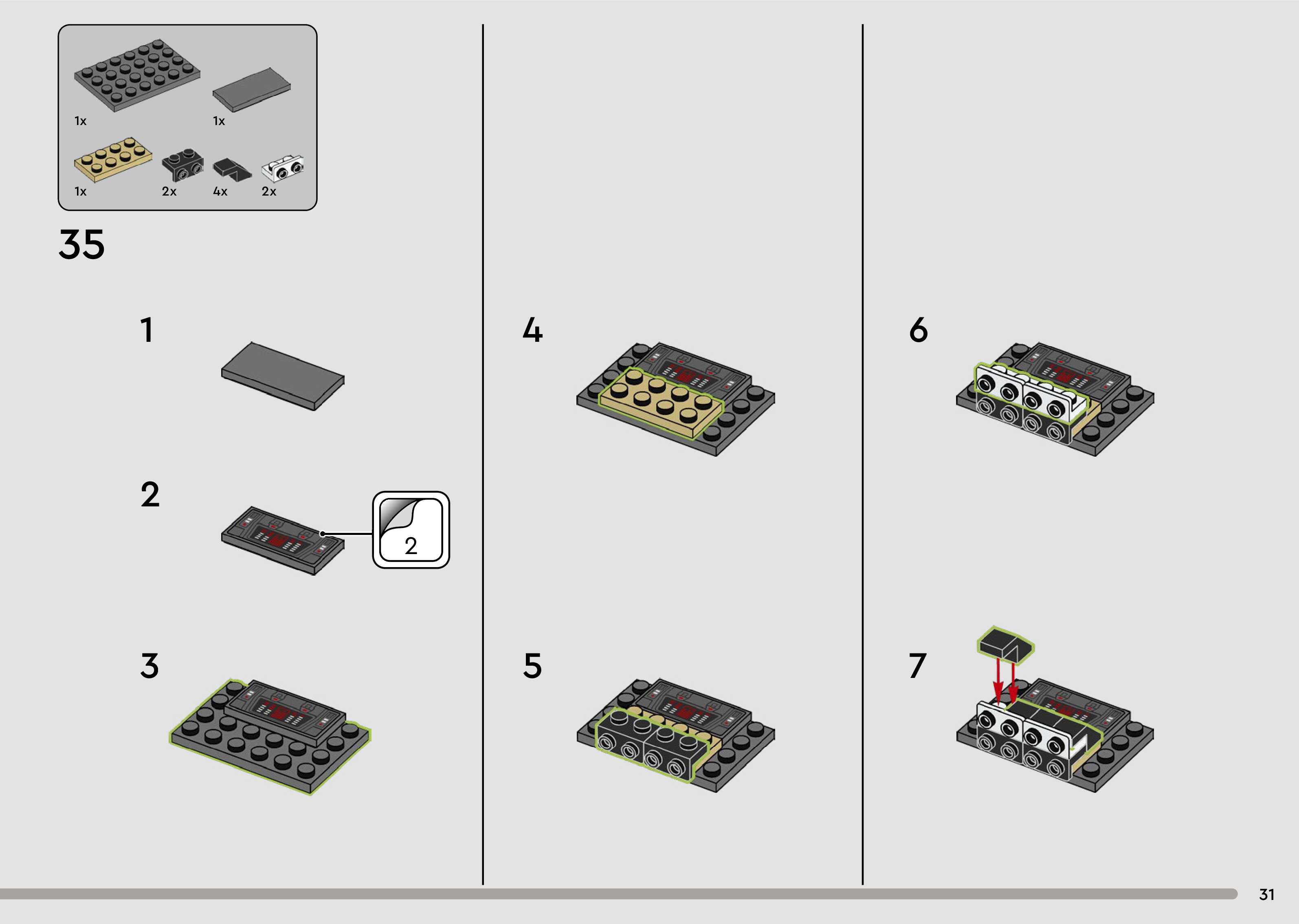 1x
1x
1x
2x
4x
2x

35

1

2

2

3

4

5

6

7

31