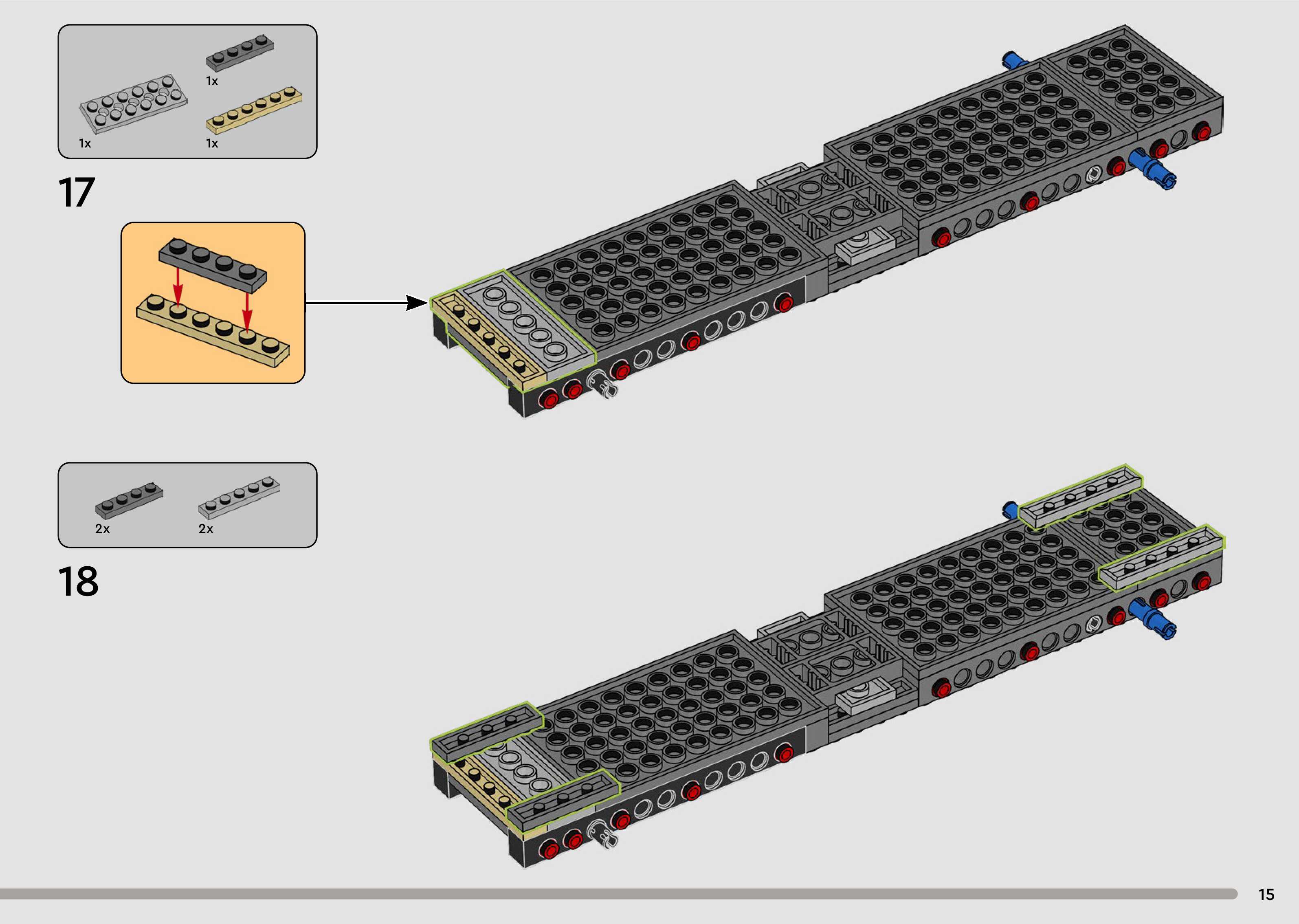 1x

1x

1x

17

2x

2x

18

15