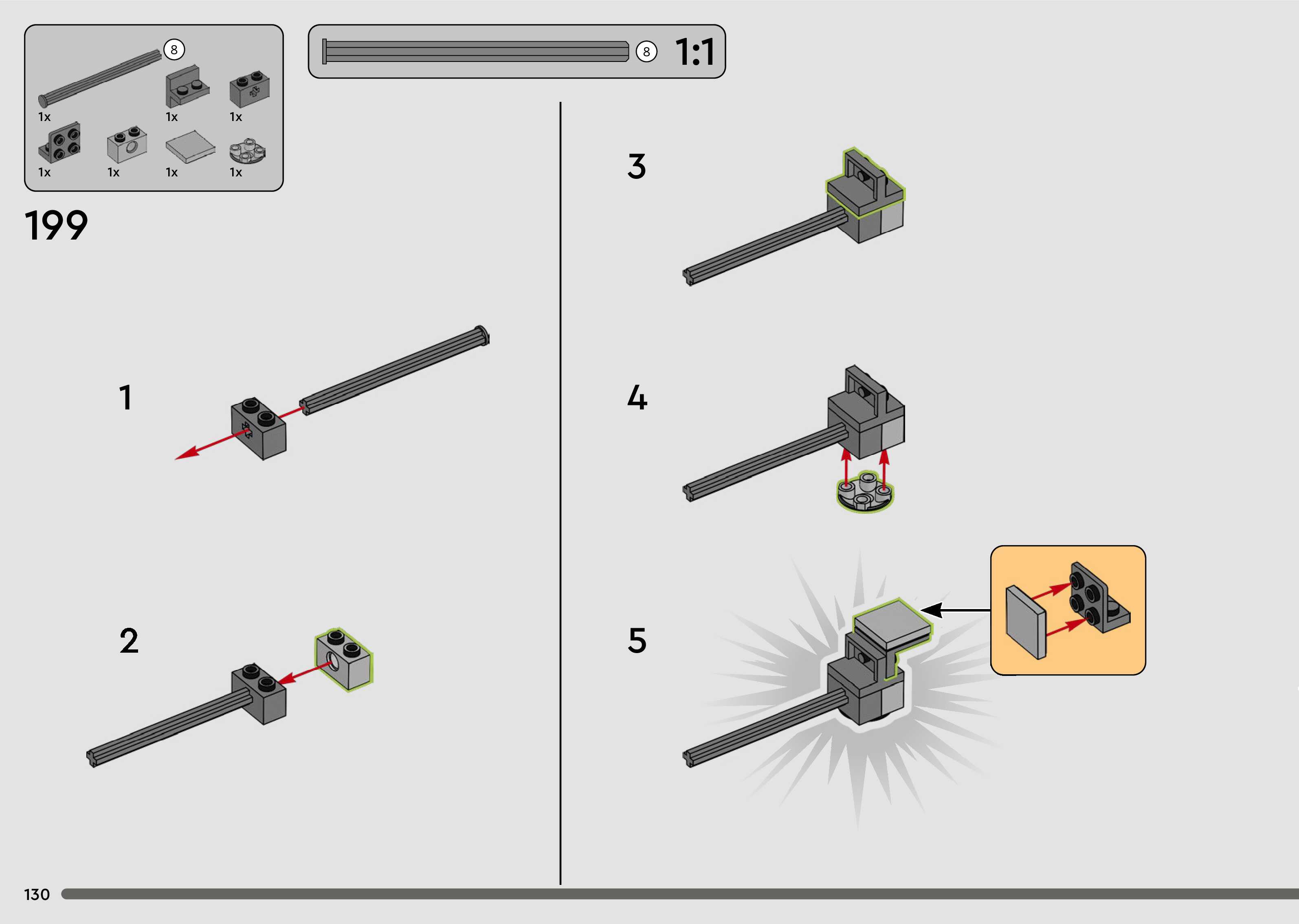 8
1x
1x
1x
1x
1x
1x
1x

8 1:1

199

1

2

3

4

5

130