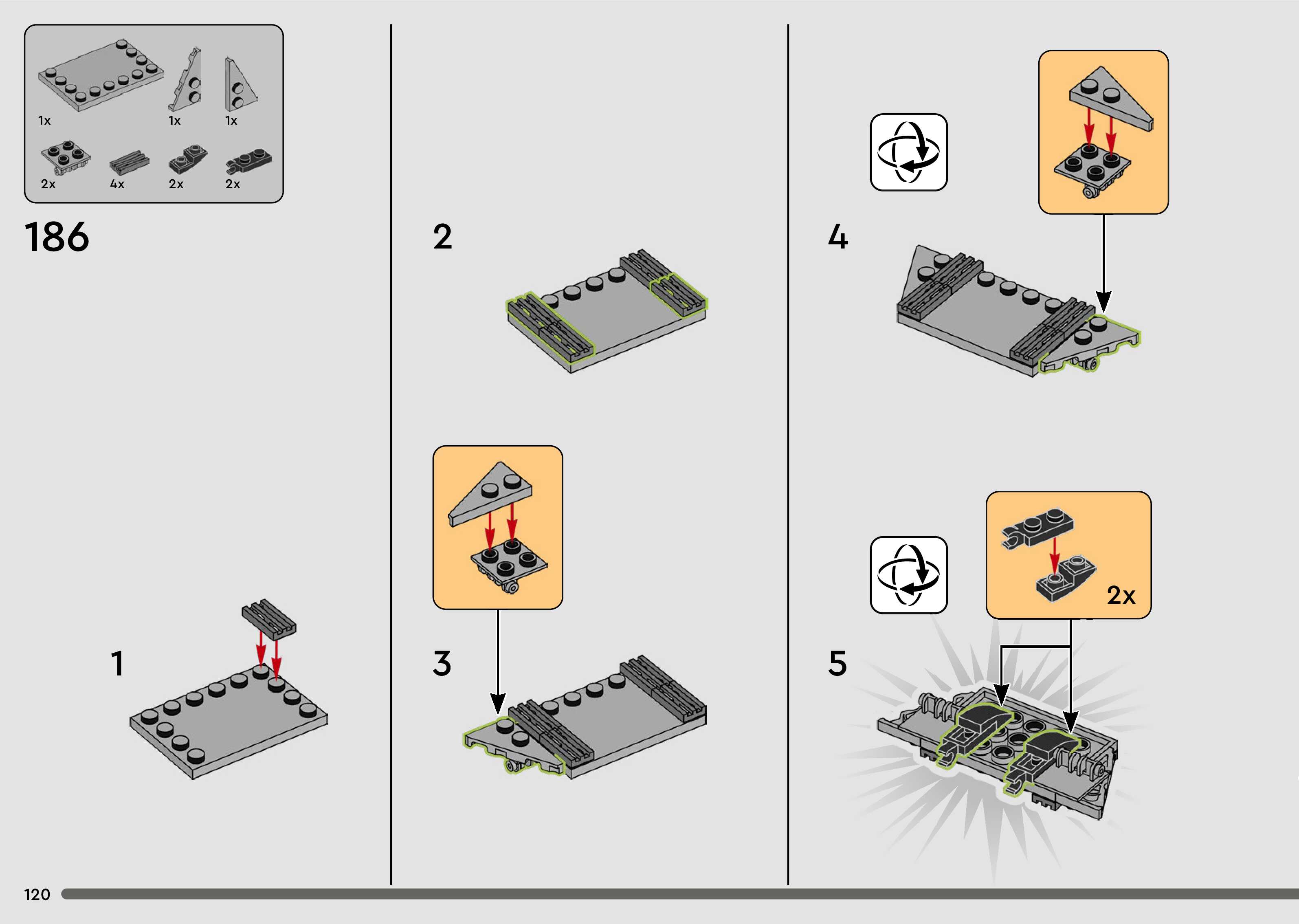 1x
1x
1x
2x
4x
2x
2x

186

1

2

3

4

5

2x

120