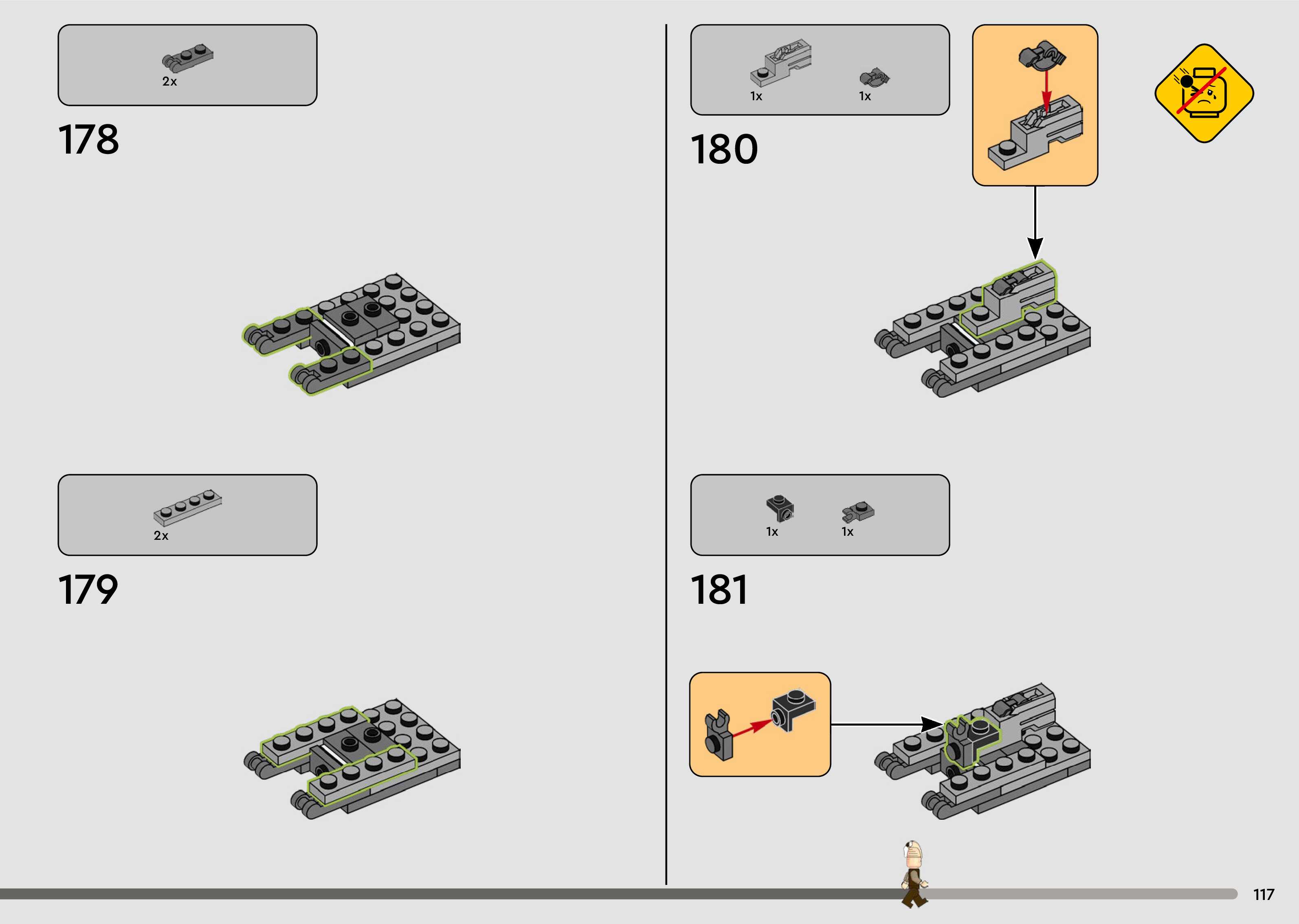 2x

178

2x

179

1x 1x

180

1x 1x

181

117