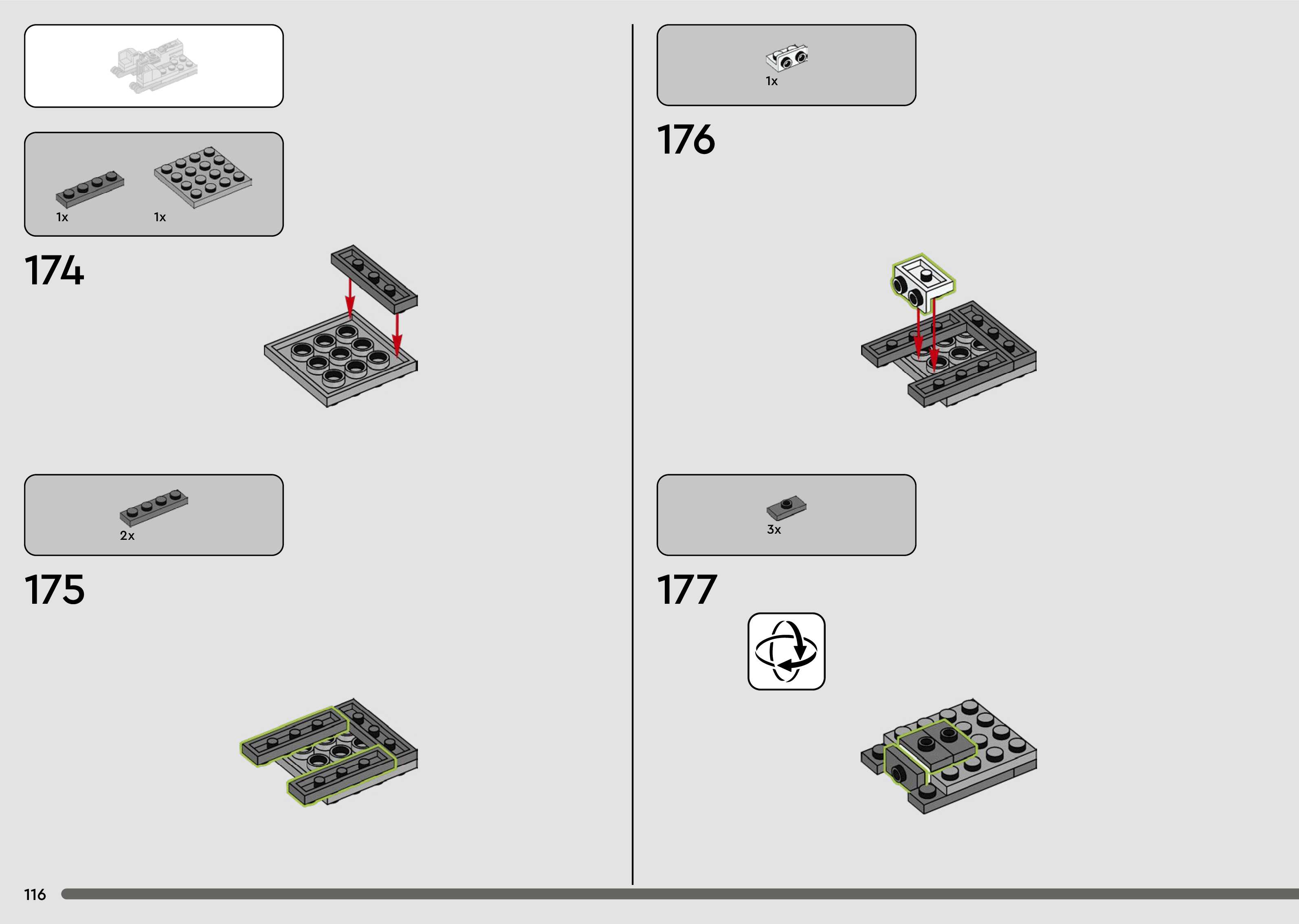 1x 1x

174

2x

175

1x

176

3x

177

116