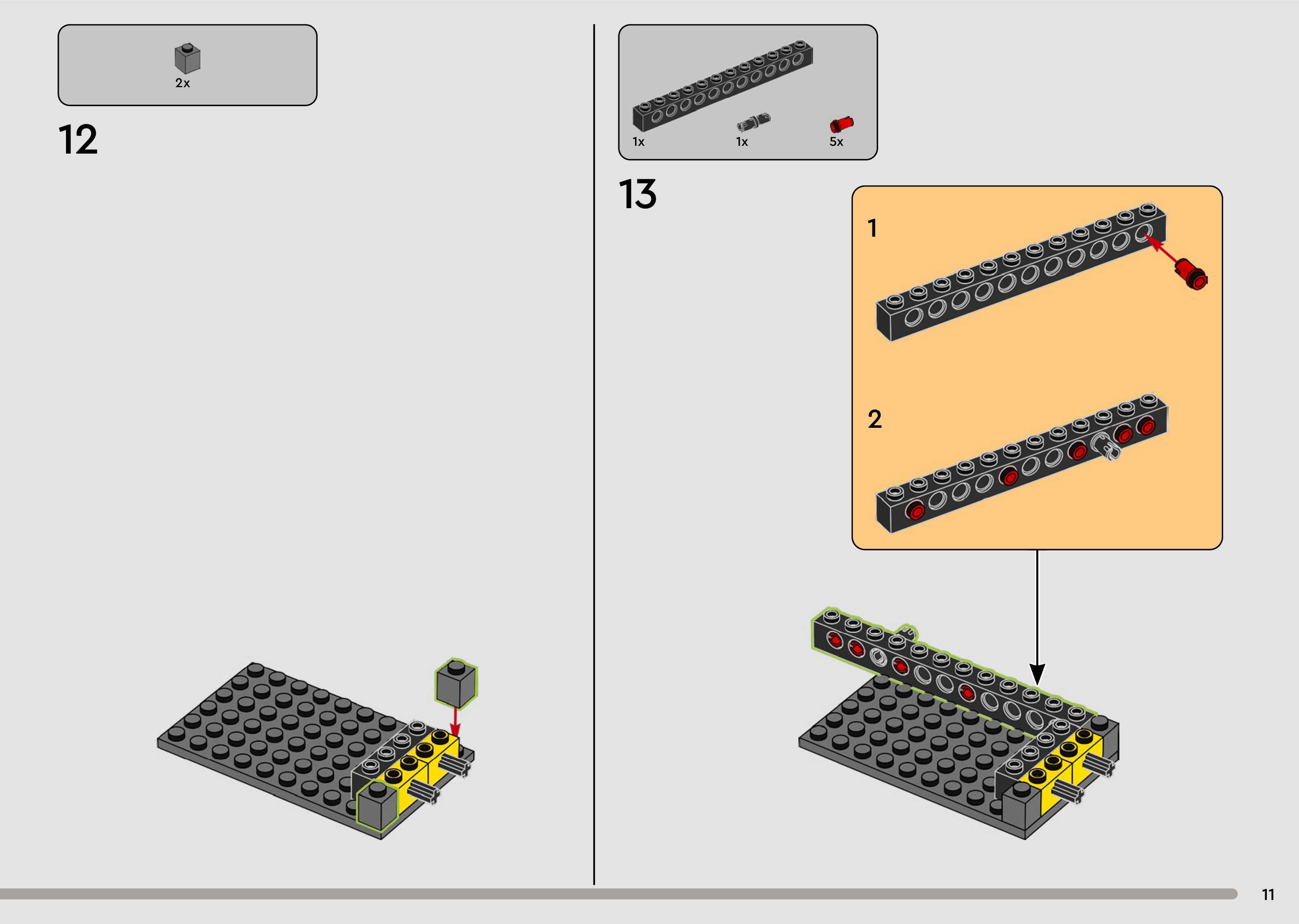 2x

12

1x

1x

5x

13

1

2

11