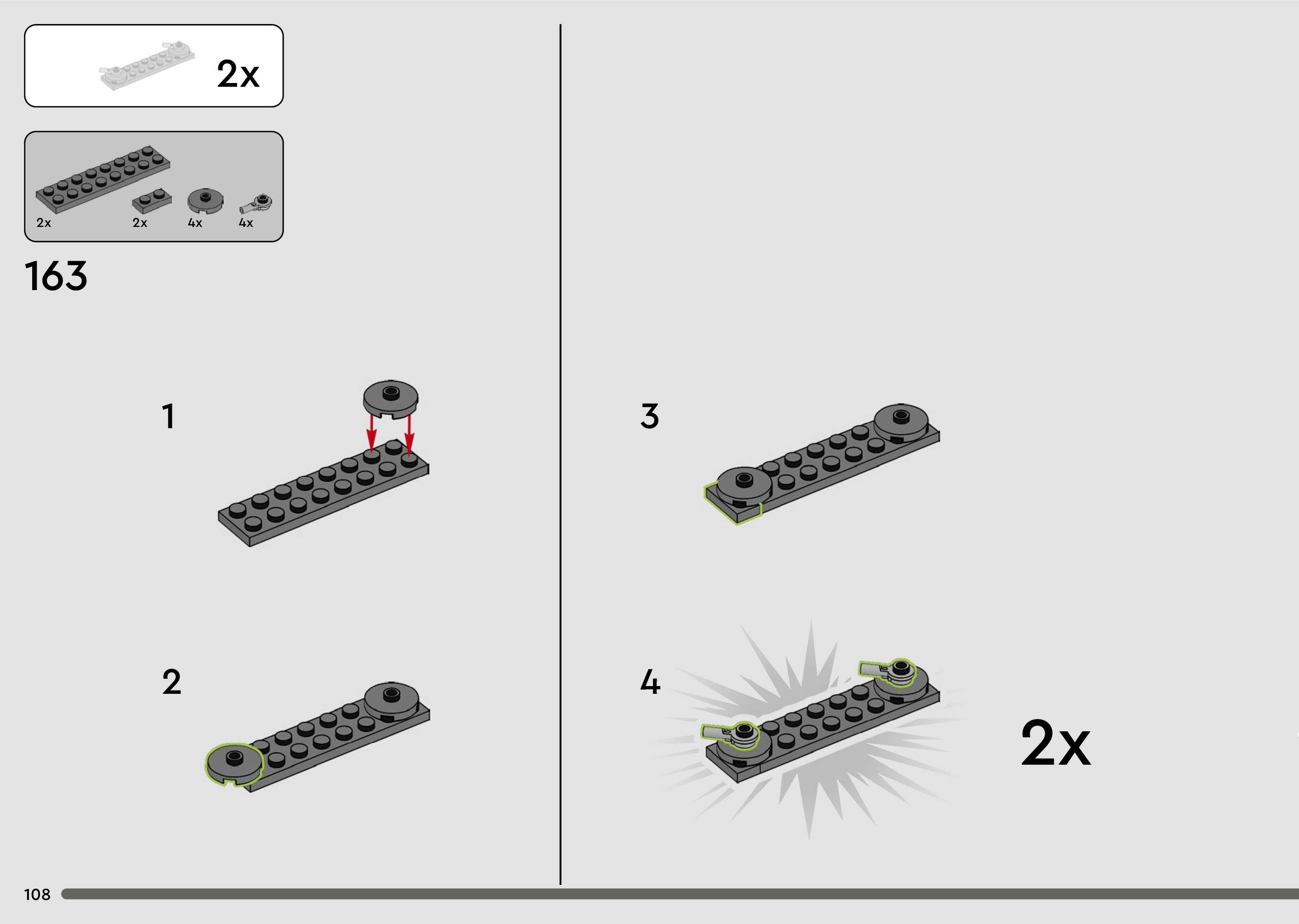 2x

2x
2x
4x
4x

163

1

2

3

4

2x

108