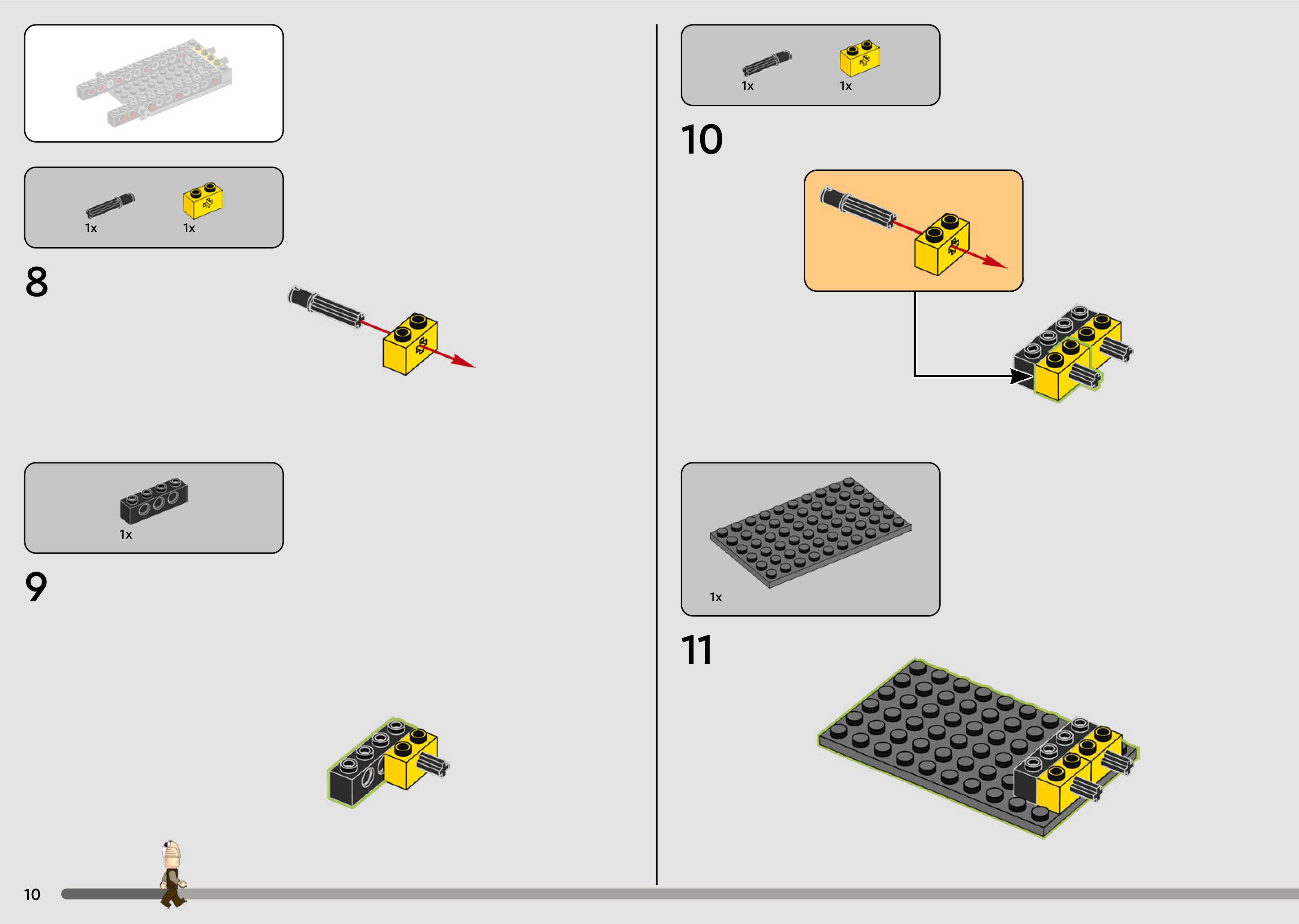 1x 1x

8

1x

9

1x 1x

10

1x

11

10