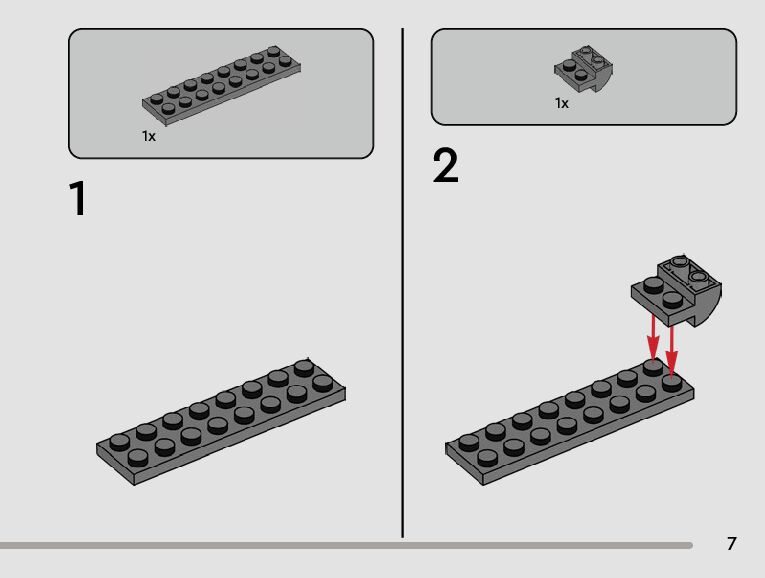 1x

1

1x

2

7