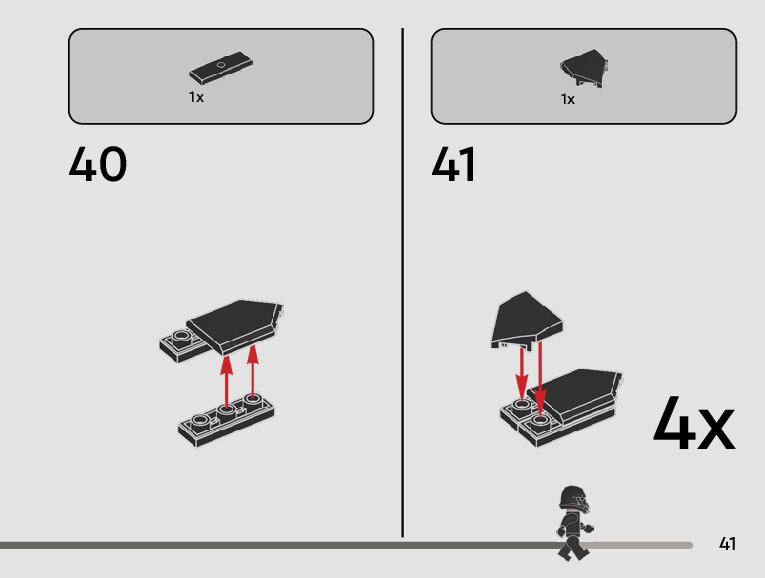 1x

40

1x

41

4x

41