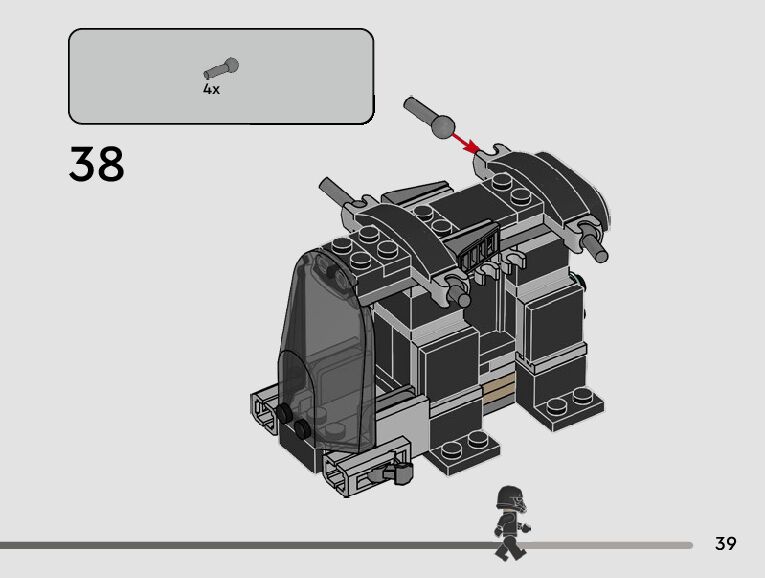 4x

38

39