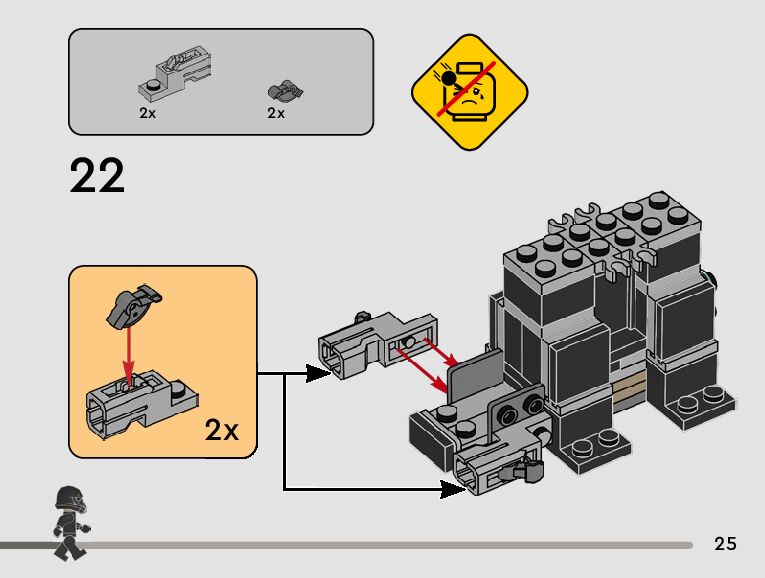 2x

2x

22

2x

25