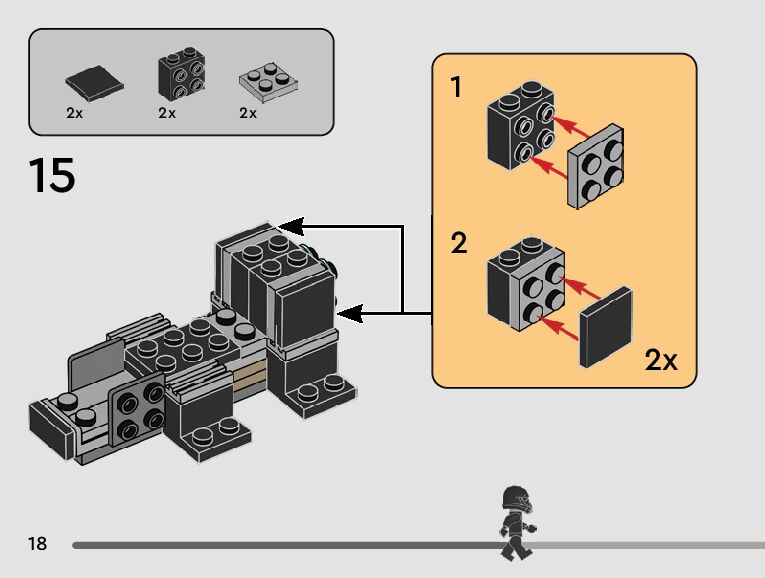 2x
2x
2x

15

1

2

2x

18