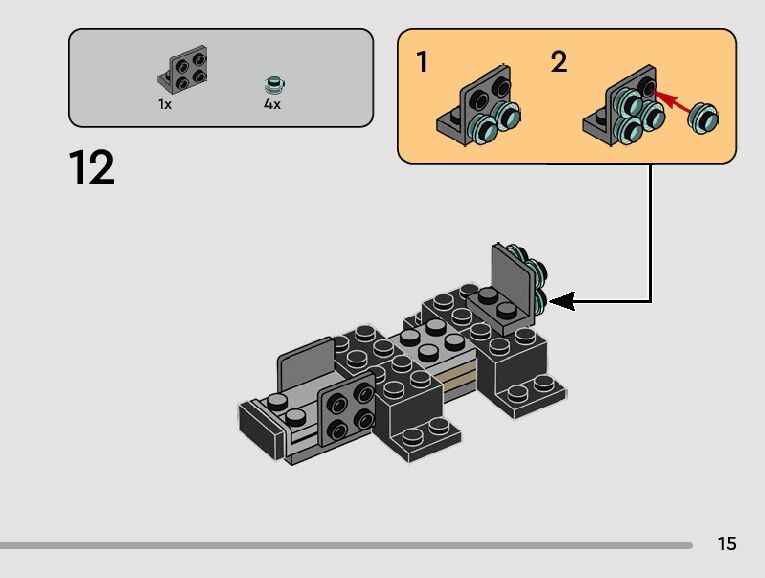 1x

4x

1

2

12

15