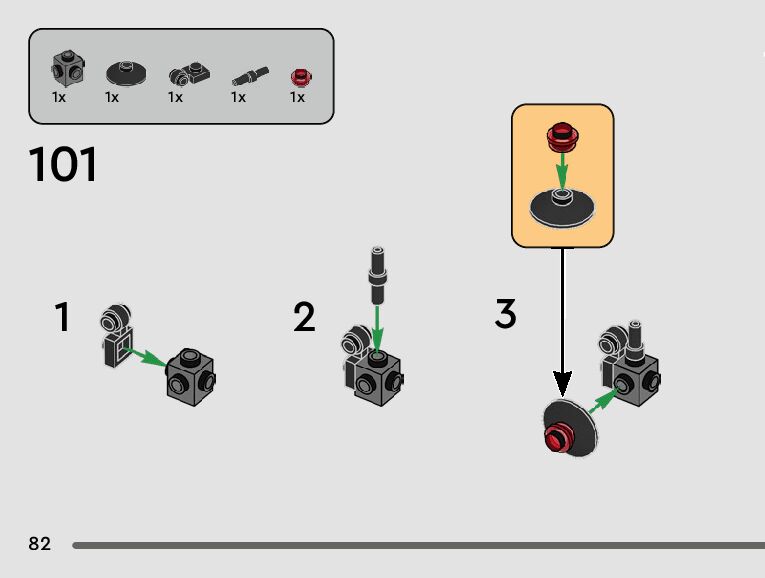 1x 1x 1x 1x 1x

101

1

2

3

82