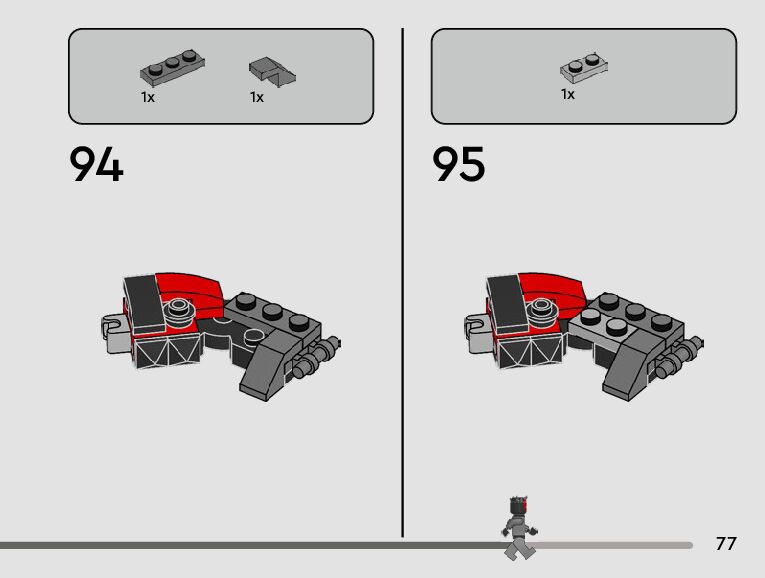 1x
1x

94

1x

95

77