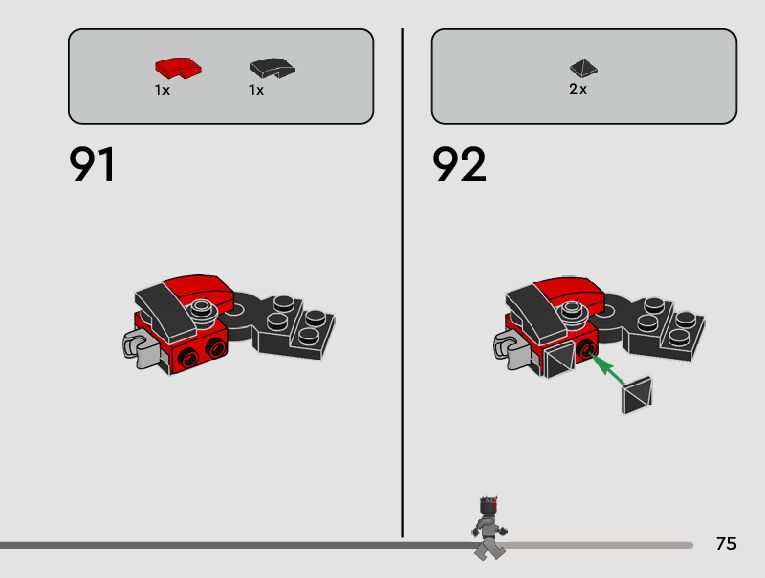 1x 1x

91

2x

92

75