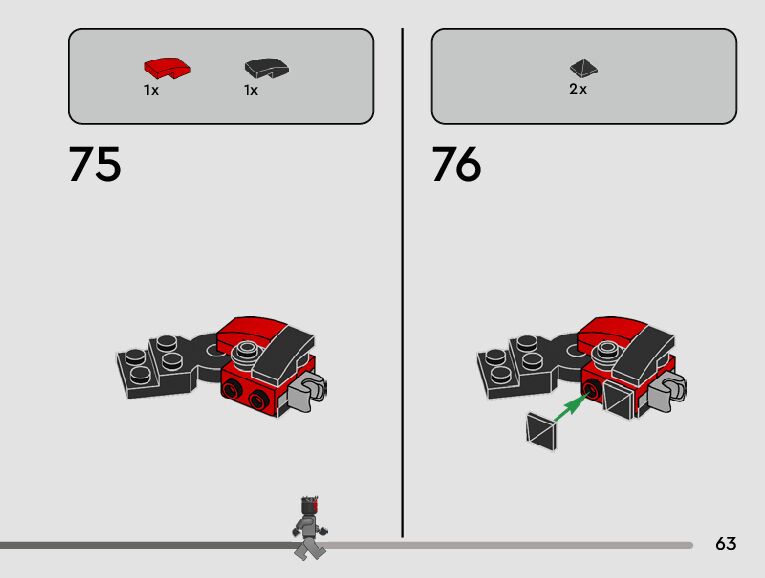 1x 1x

75

2x

76

63