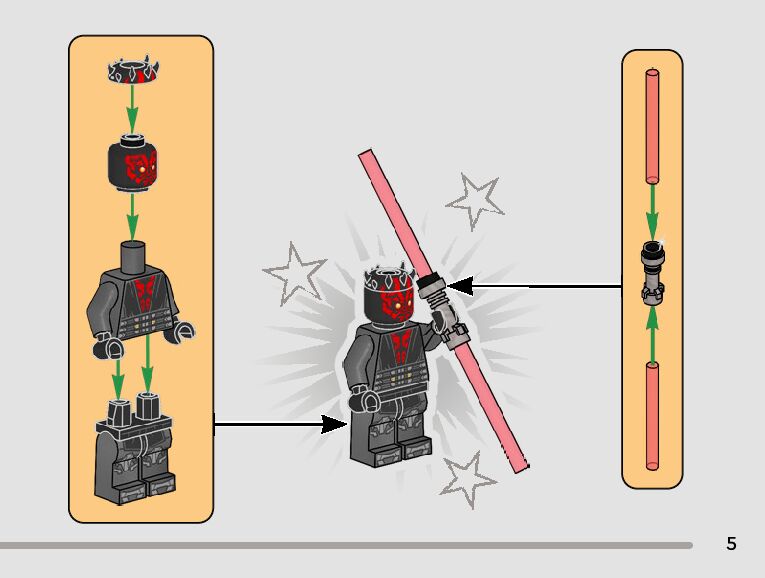 5