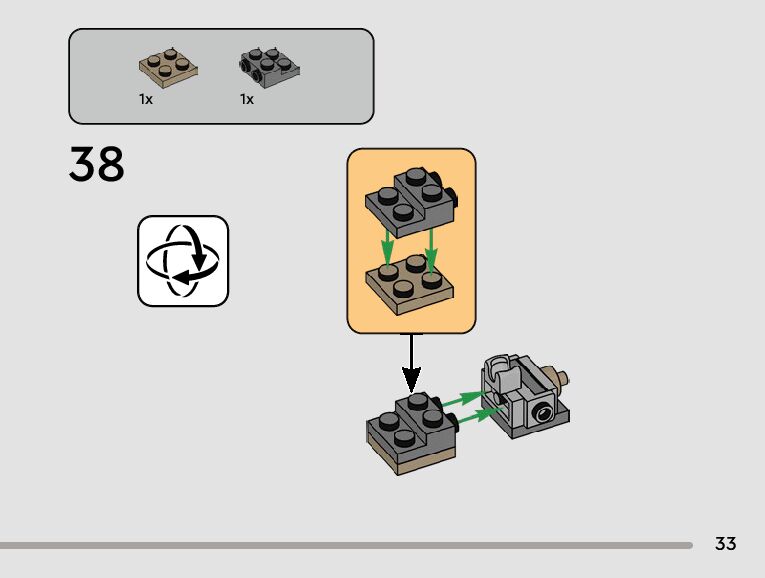 1x 1x

38

33