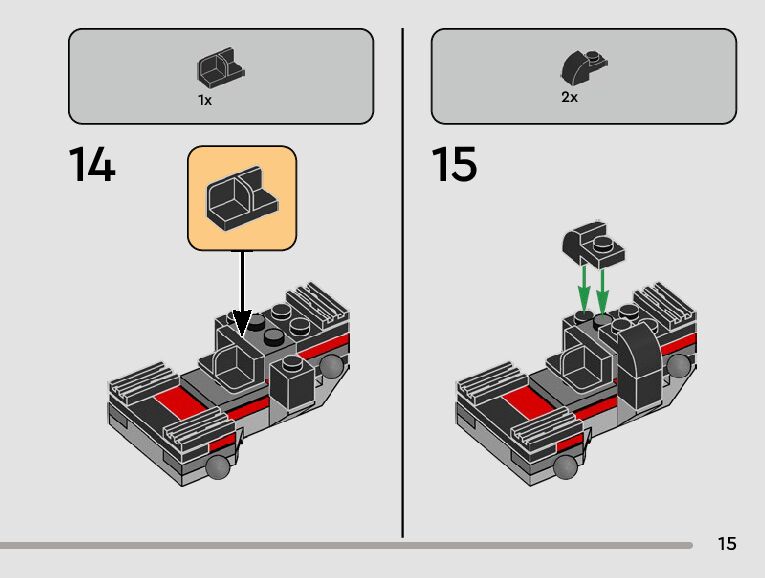 1x

14

2x

15

15